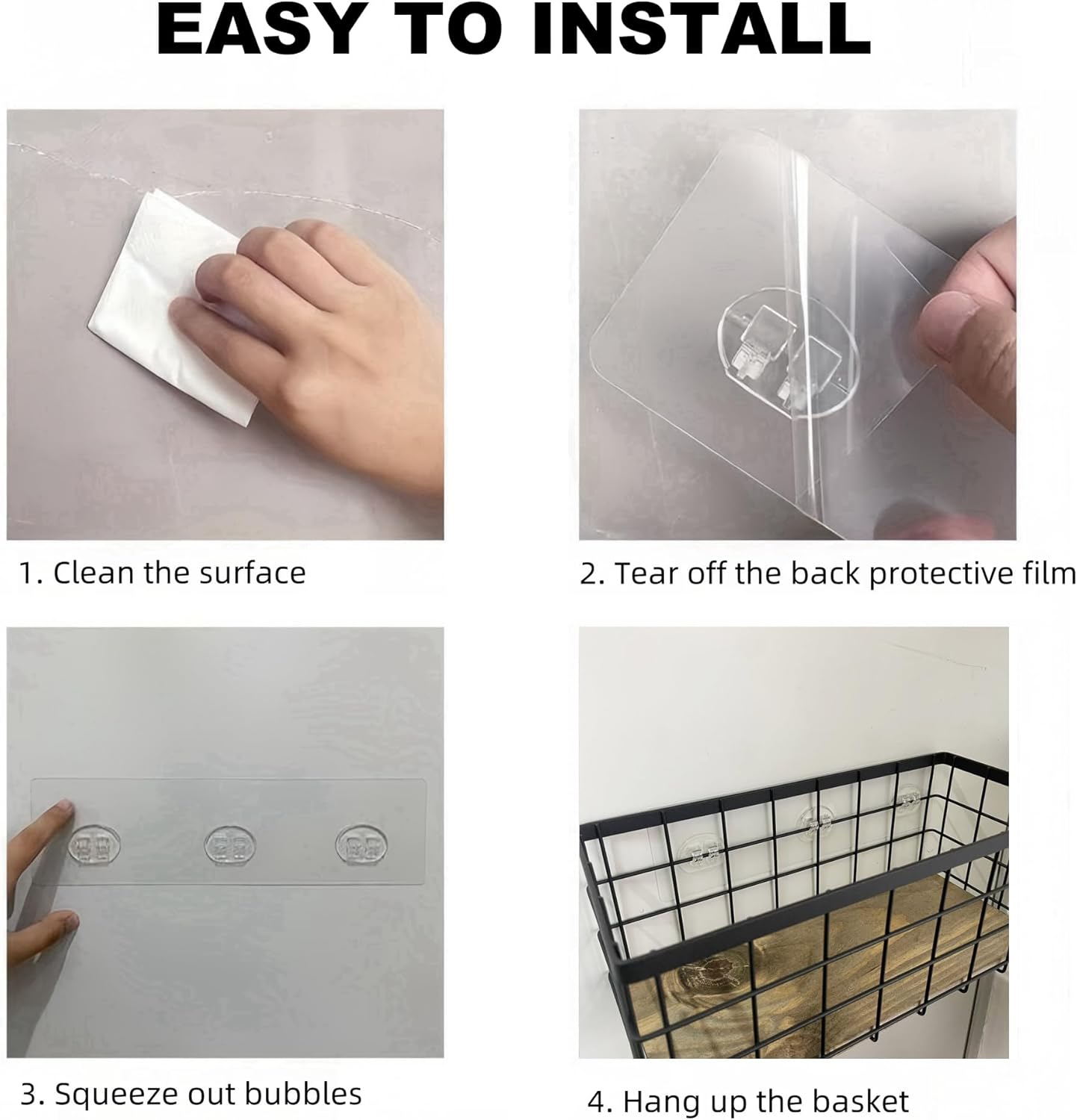 EASY TO INSTALL

1. Clean the surface

2. Tear off the back protective film

3. Squeeze out bubbles

4. Hang up the basket