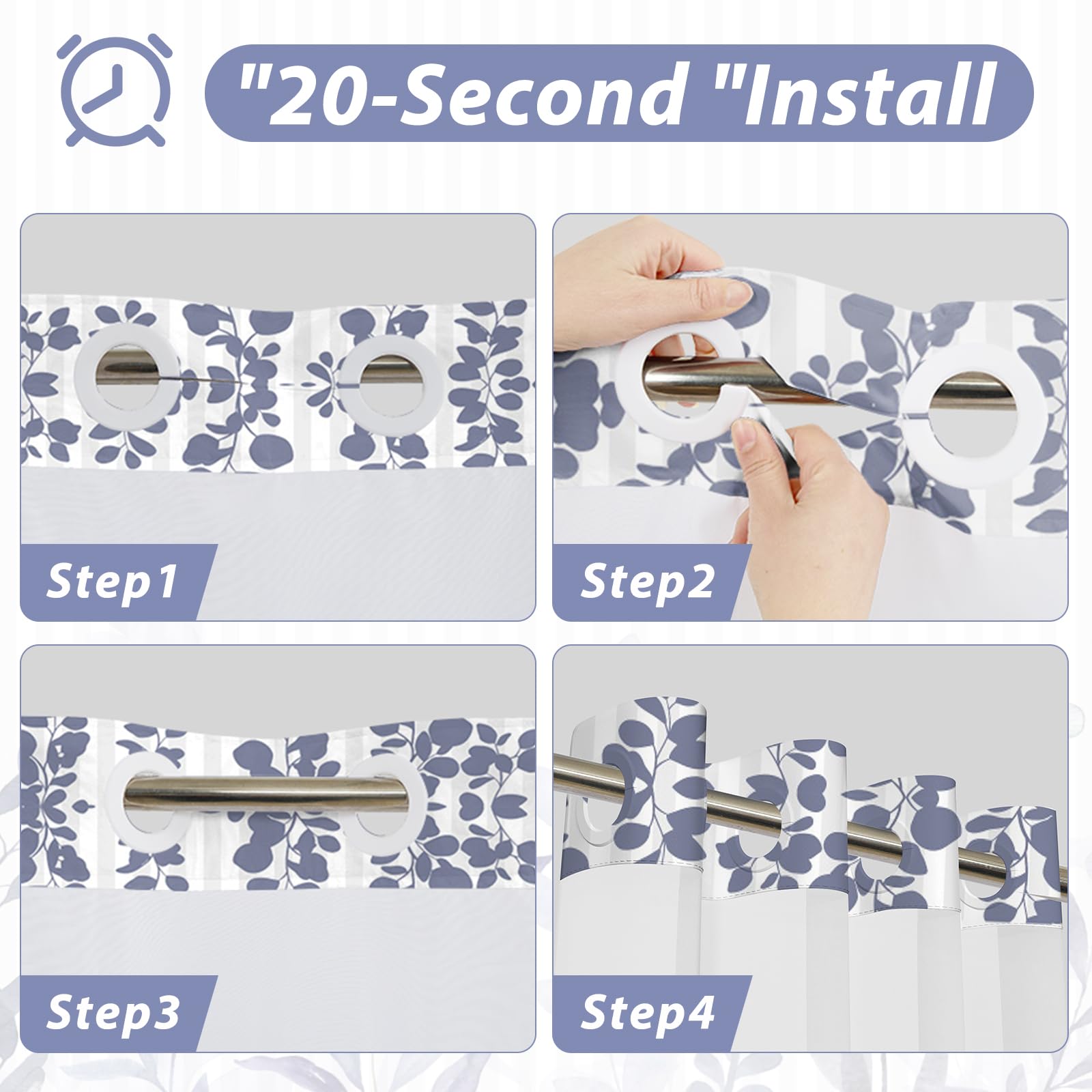 "20-Second "Install

Step1

Step2

Step3

Step4