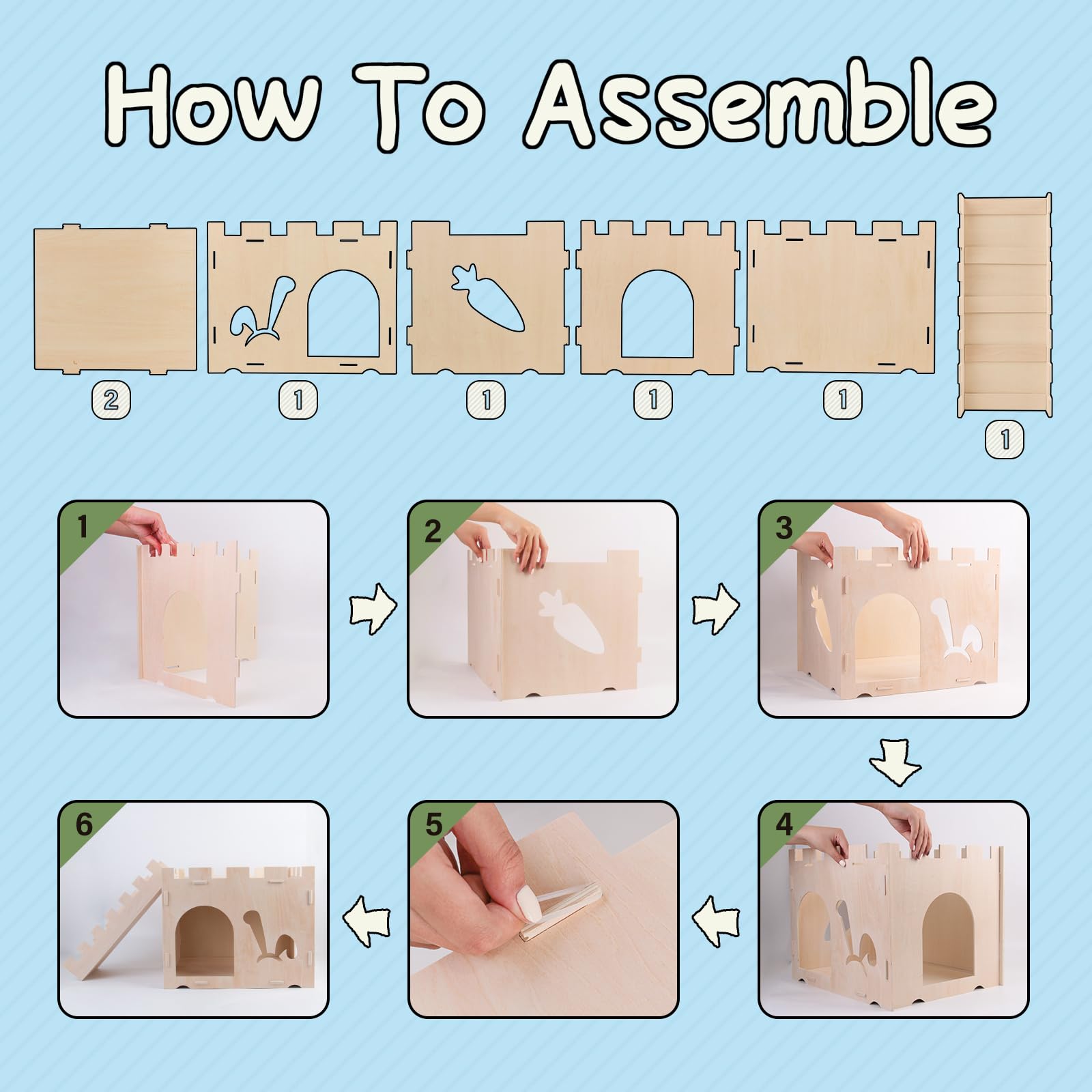 How To Assemble

2

1

1

1

1

1

1

2

3

4

5

6