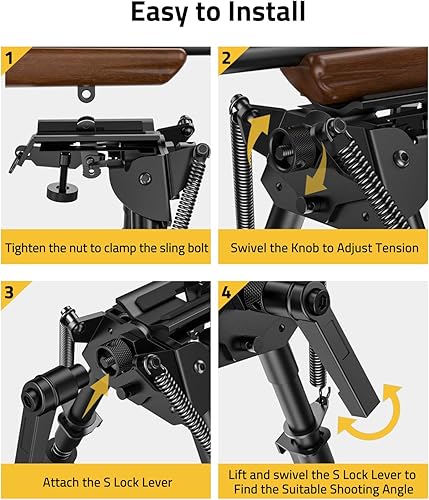 Easy to Install

1

Tighten the nut to clamp the sling bolt

2

Swivel the Knob to Adjust Tension

3

Attach the S Lock Lever

4

Lift and swivel the S Lock Lever to Find the Suitable Shooting Angle