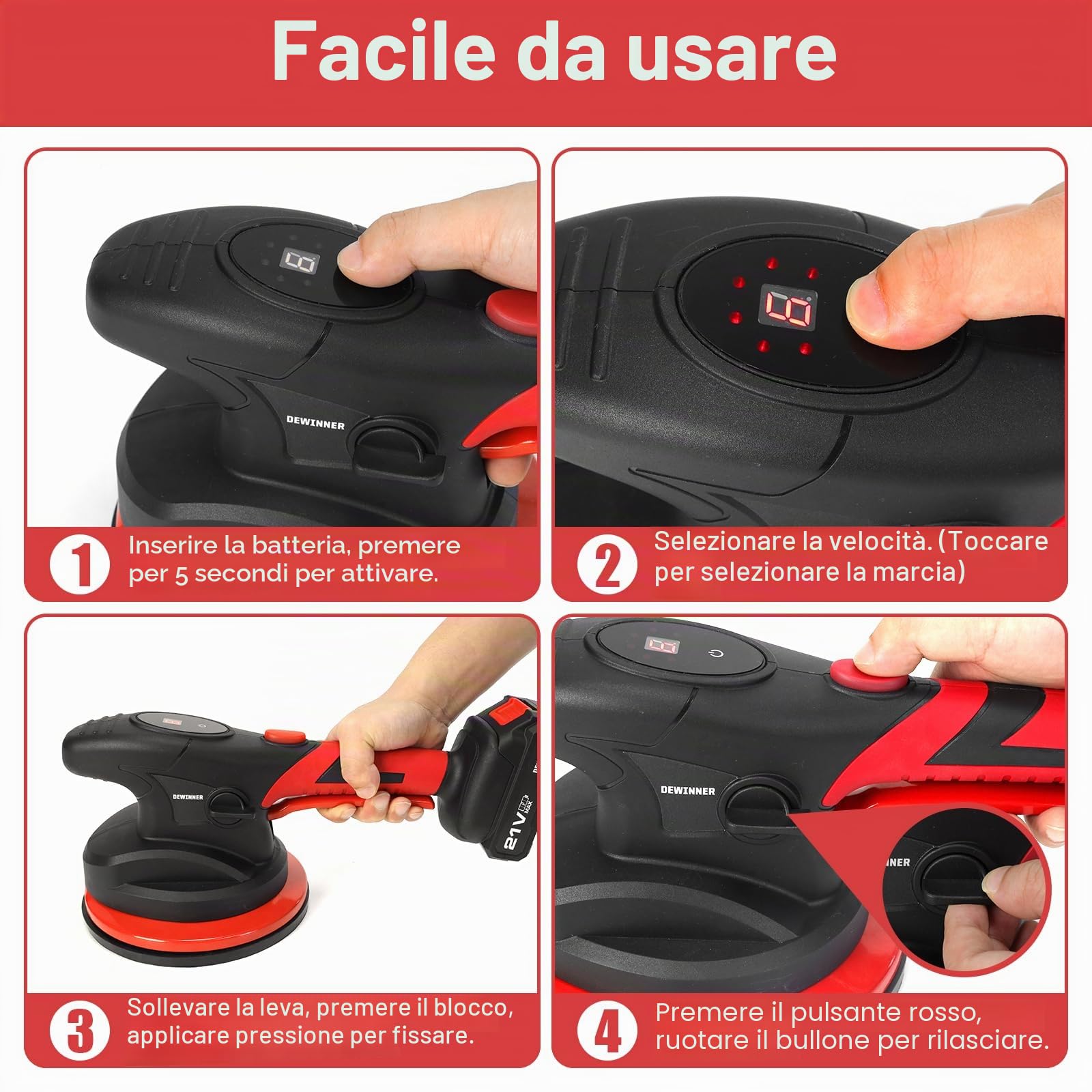 Facile da usare

DEWINNER

1 Inserire la batteria, premere per 5 secondi per attivare.

2 Selezionare la velocità. (Toccare per selezionare la marcia)

DEWINNER

21V MAX

3 Sollevare la leva, premere il blocco, applicare pressione per fissare.

DEWINNER

NER

4 Premere il pulsante rosso, ruotare il bullone per rilasciare.