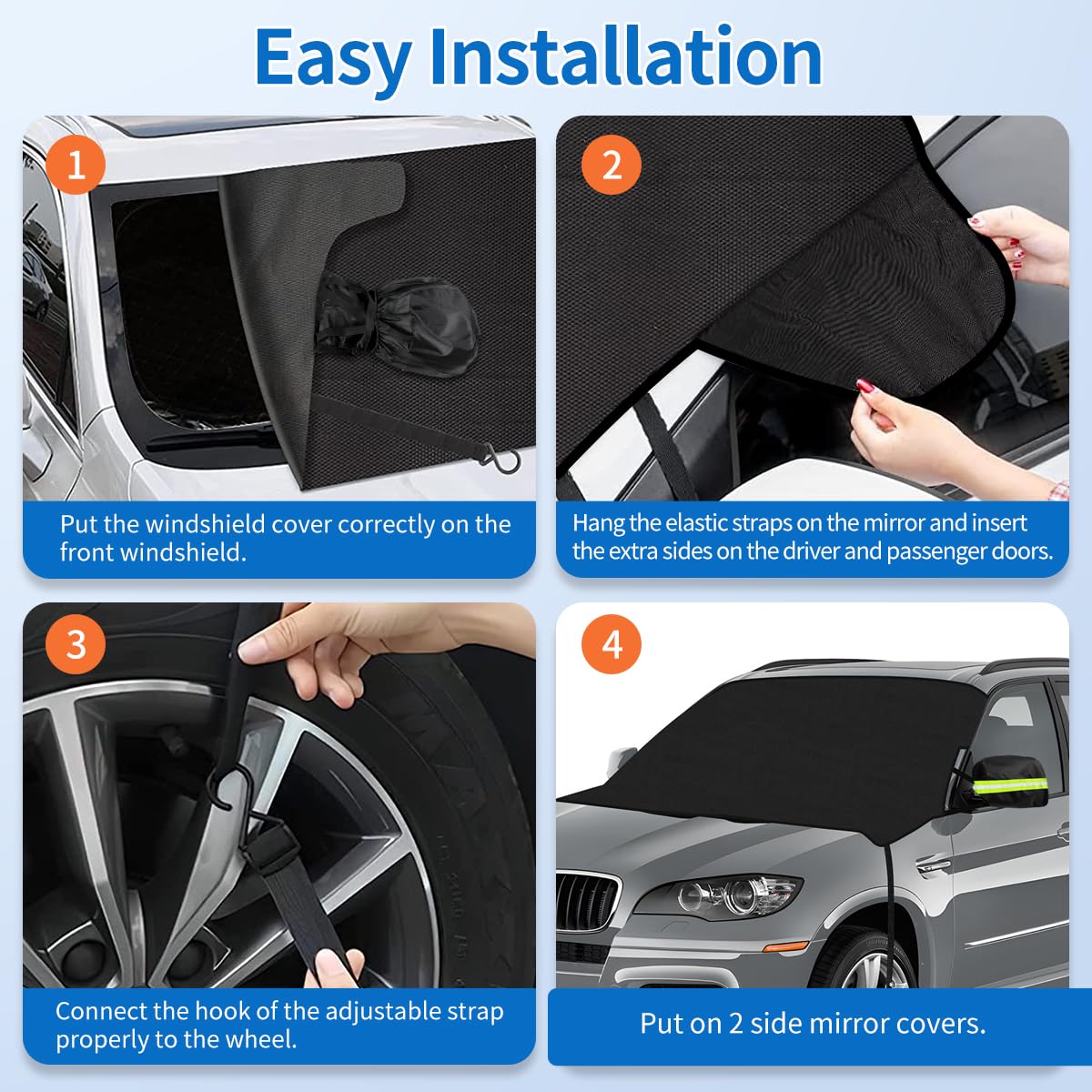 Easy Installation

1

Put the windshield cover correctly on the front windshield.

2

Hang the elastic straps on the mirror and insert the extra sides on the driver and passenger doors.

3

Connect the hook of the adjustable strap properly to the wheel.

4

Put on 2 side mirror covers.