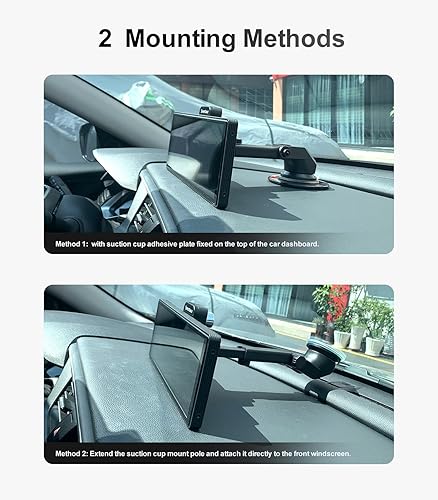 2 Mounting Methods

Method 1: with suction cup adhesive plate fixed on the top of the car dashboard.

Method 2: Extend the suction cup mount pole and attach it directly to the front windscreen.