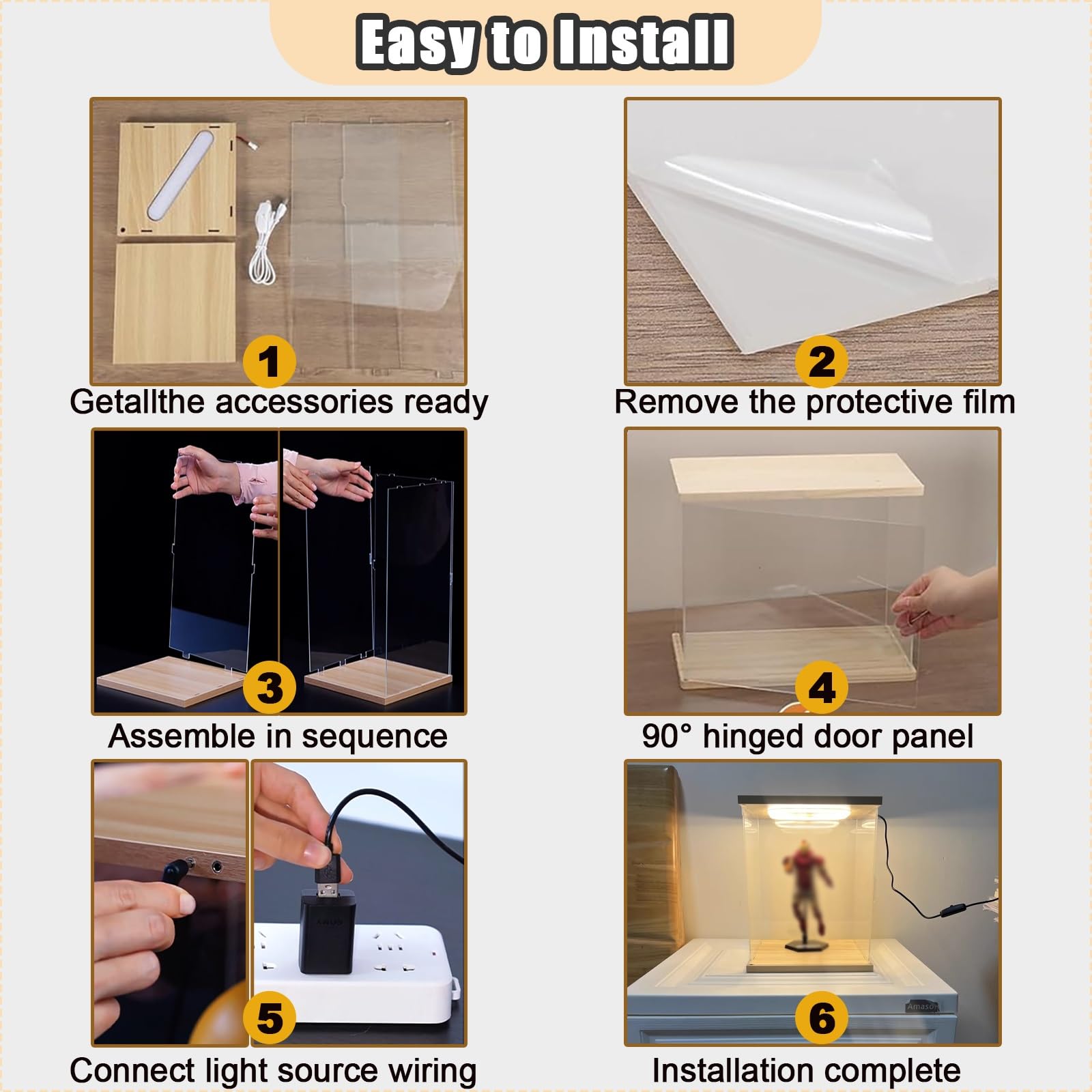 Easy to Install

1
Getallthe accessories ready

2
Remove the protective film

3
Assemble in sequence

4
90° hinged door panel

5
Connect light source wiring

6
Installation complete