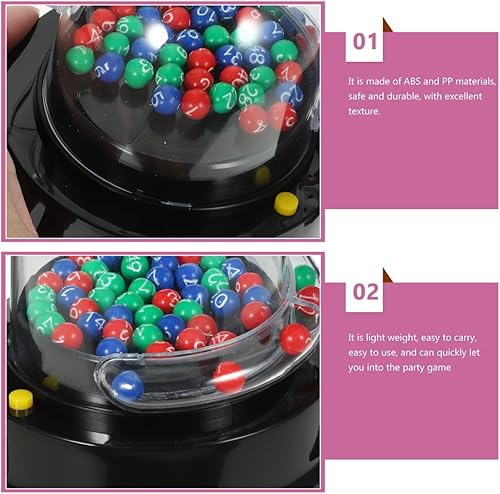 01

It is made of ABS and PP materials, safe and durable, with excellent texture.

02

It is light weight, easy to carry, easy to use, and can quickly let you into the party game