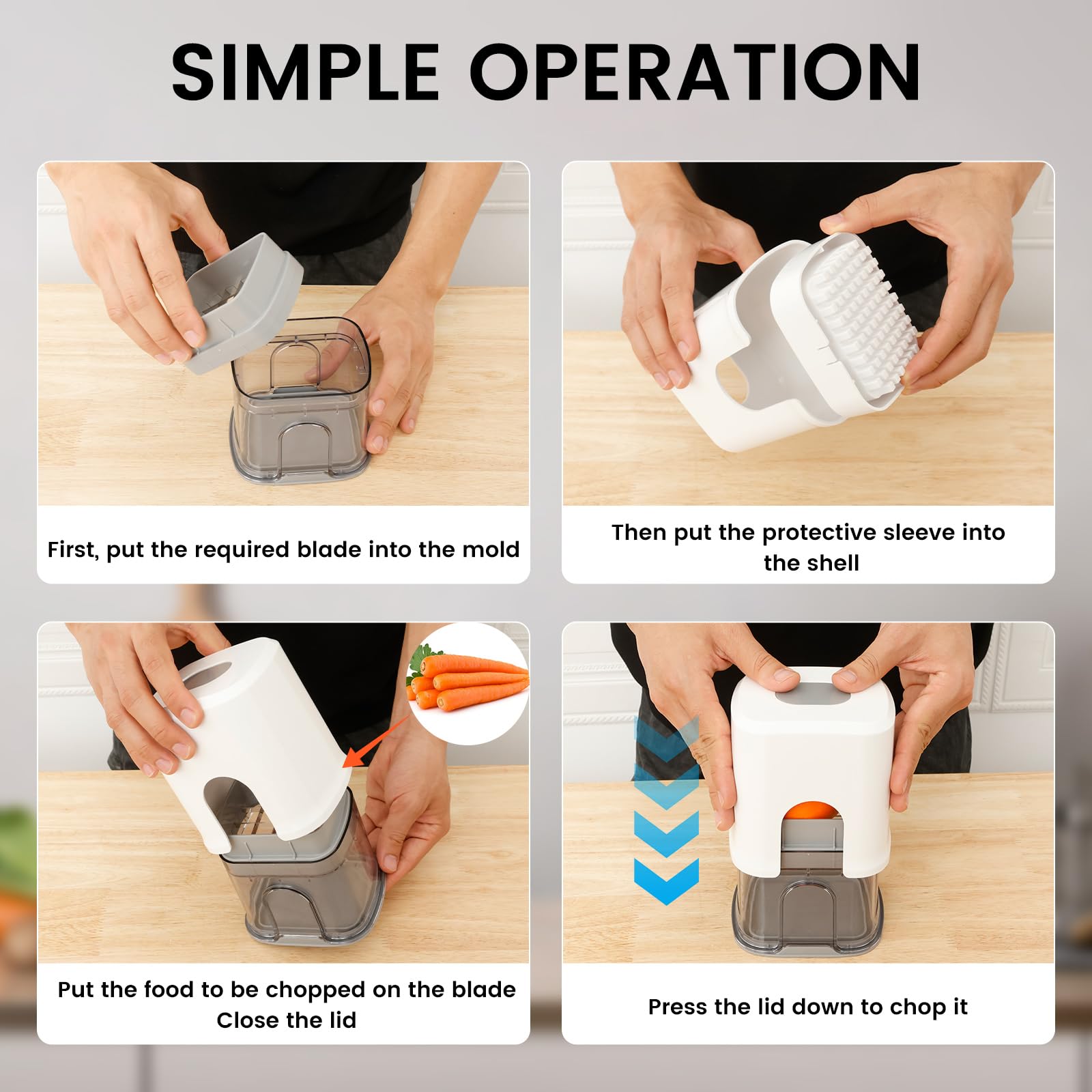 SIMPLE OPERATION

First, put the required blade into the mold

Then put the protective sleeve into the shell

Put the food to be chopped on the blade
Close the lid

Press the lid down to chop it