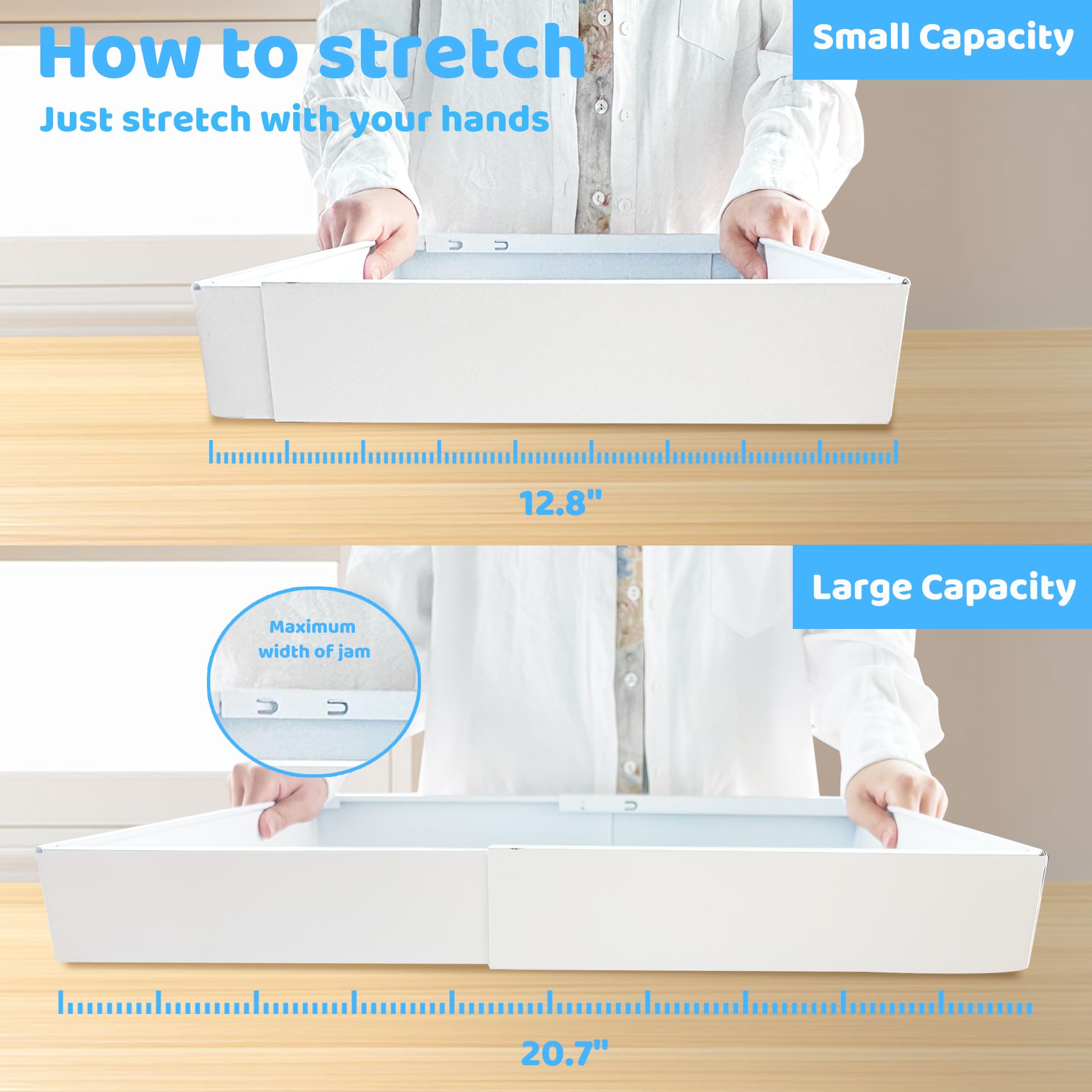 How to stretch

Just stretch with your hands

Small Capacity

12.8"

Large Capacity

Maximum width of jam

20.7"