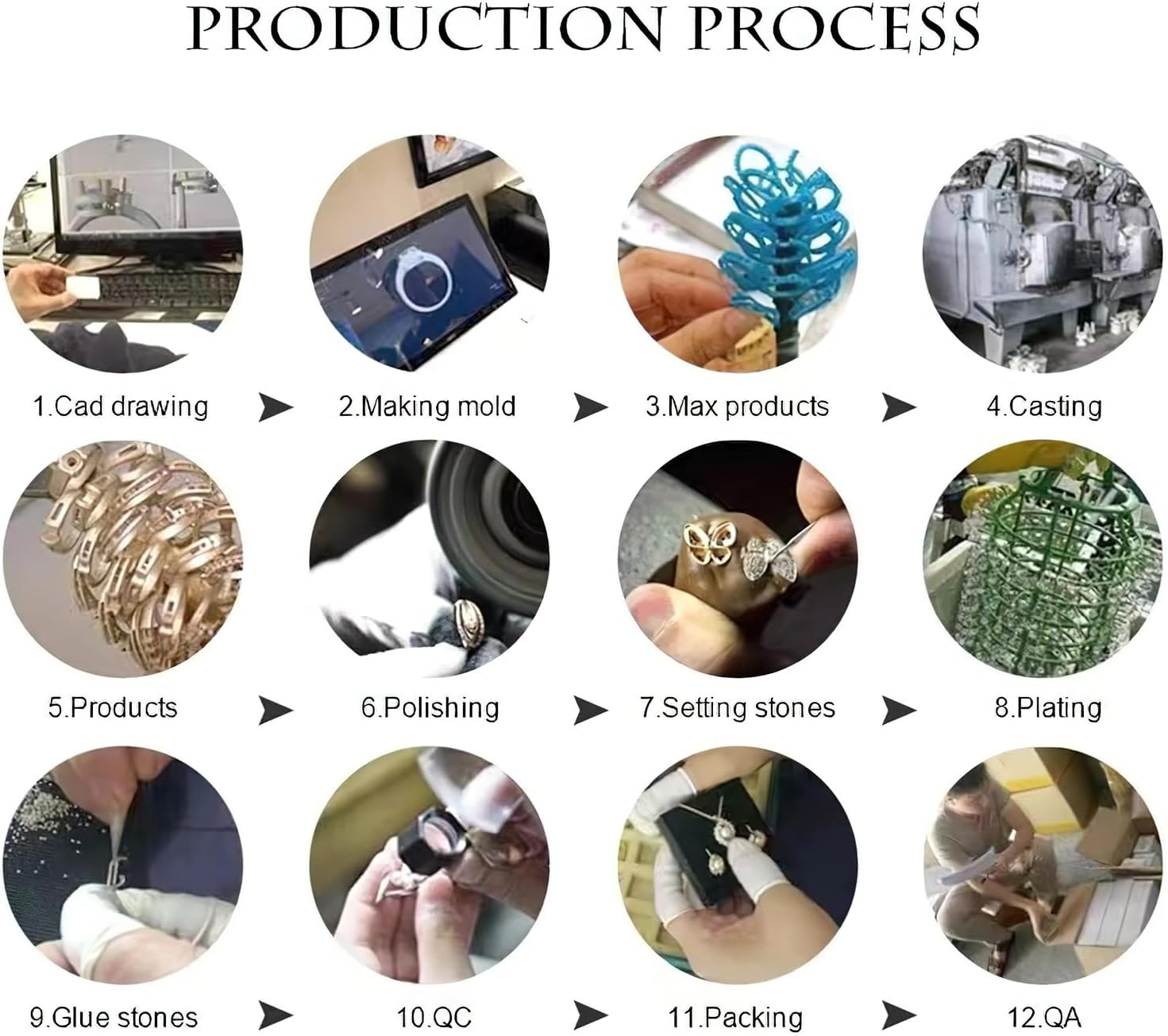 PRODUCTION PROCESS

1.Cad drawing

2.Making mold

3.Max products

4.Casting

5.Products

6.Polishing

7.Setting stones

8.Plating

9.Glue stones

10.QC

11.Packing

12.QA