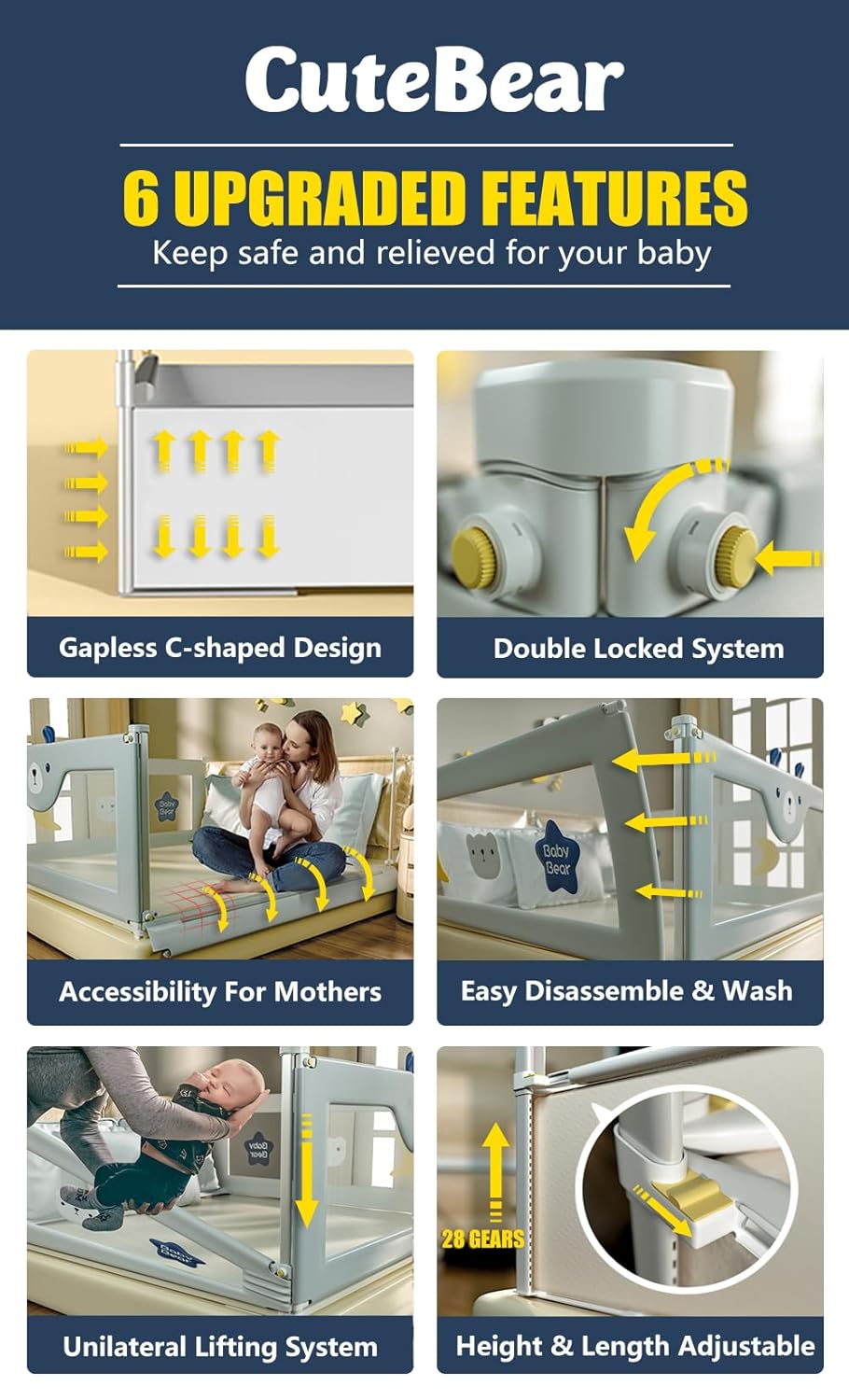 CuteBear

6 UPGRADED FEATURES

Keep safe and relieved for your baby

Gapless C-shaped Design

Double Locked System

Baby Bear

Accessibility For Mothers

Baby Bear

Easy Disassemble & Wash

Baby Bear

Baby Bear

Unilateral Lifting System

28 GEARS

Height & Length Adjustable