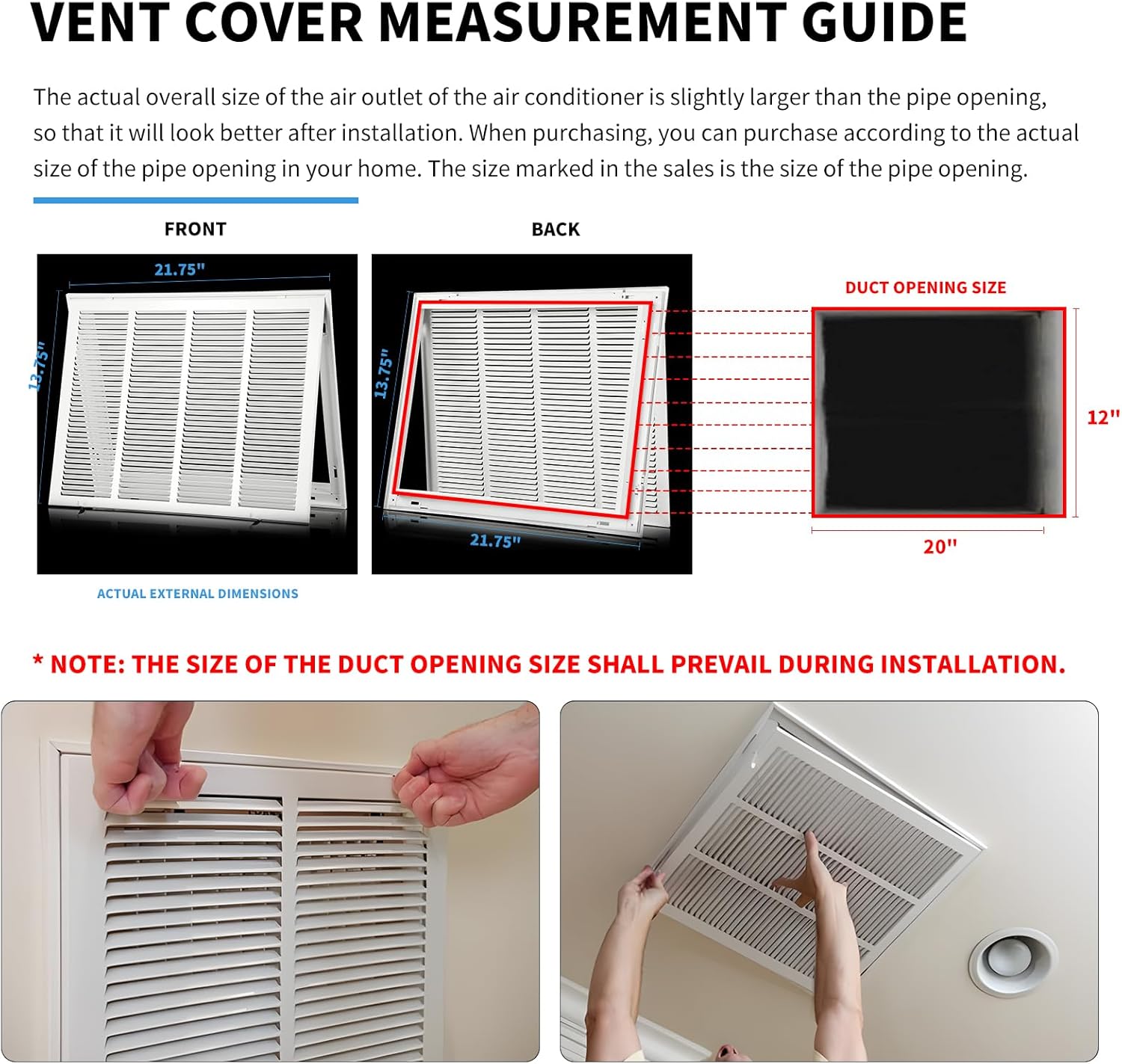 VENT COVER MEASUREMENT GUIDE

The actual overall size of the air outlet of the air conditioner is slightly larger than the pipe opening, so that it will look better after installation. When purchasing, you can purchase according to the actual size of the pipe opening in your home. The size marked in the sales is the size of the pipe opening.

FRONT

21.75"

13.75"

ACTUAL EXTERNAL DIMENSIONS

BACK

13.75"

21.75"

DUCT OPENING SIZE

12"

20"

* NOTE: THE SIZE OF THE DUCT OPENING SIZE SHALL PREVAIL DURING INSTALLATION.