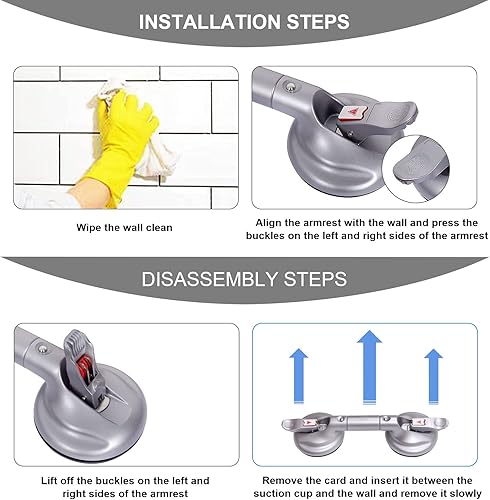 INSTALLATION STEPS

Wipe the wall clean

Align the armrest with the wall and press the buckles on the left and right sides of the armrest

DISASSEMBLY STEPS

Lift off the buckles on the left and right sides of the armrest

Remove the card and insert it between the suction cup and the wall and remove it slowly