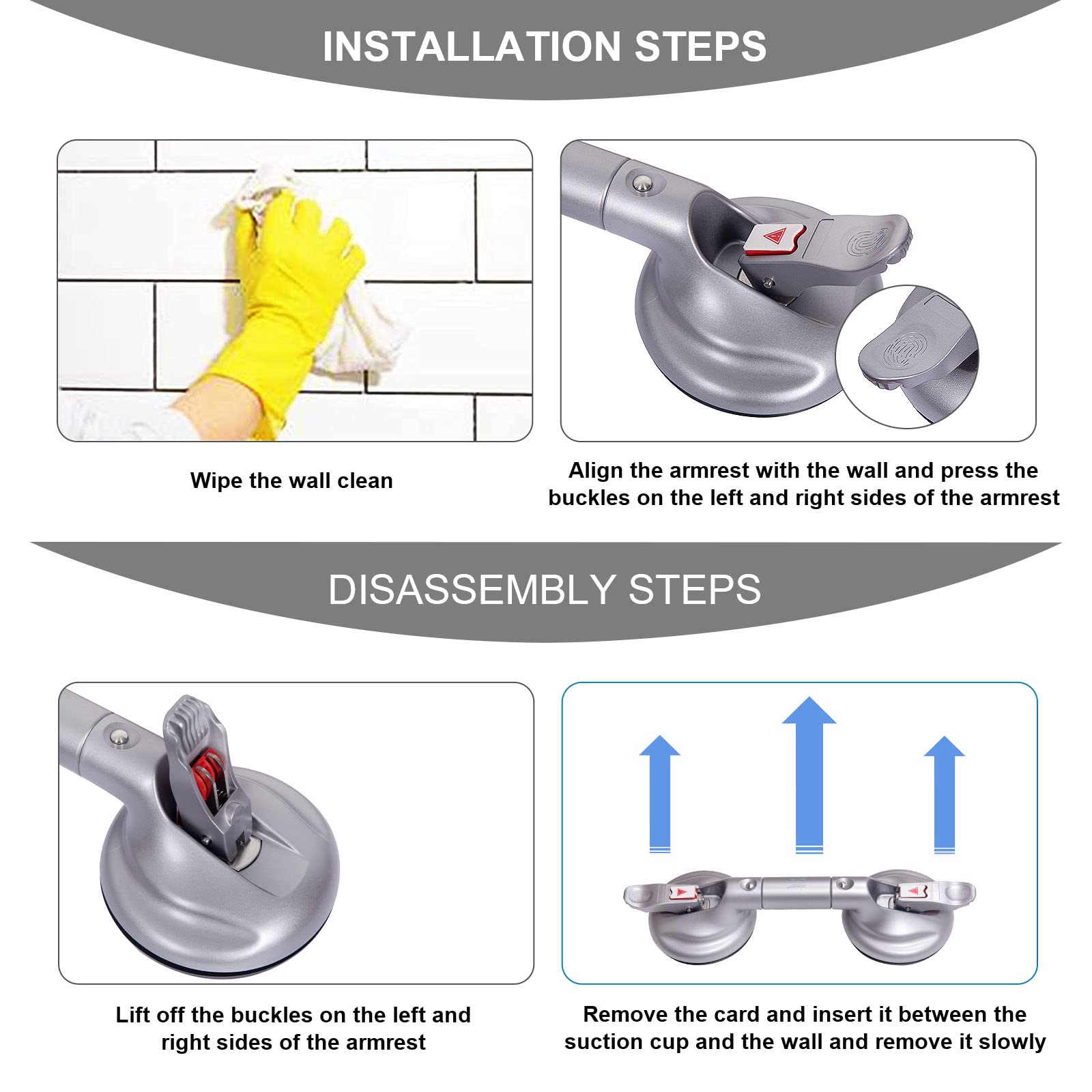 INSTALLATION STEPS

Wipe the wall clean

Align the armrest with the wall and press the buckles on the left and right sides of the armrest

DISASSEMBLY STEPS

Lift off the buckles on the left and right sides of the armrest

Remove the card and insert it between the suction cup and the wall and remove it slowly