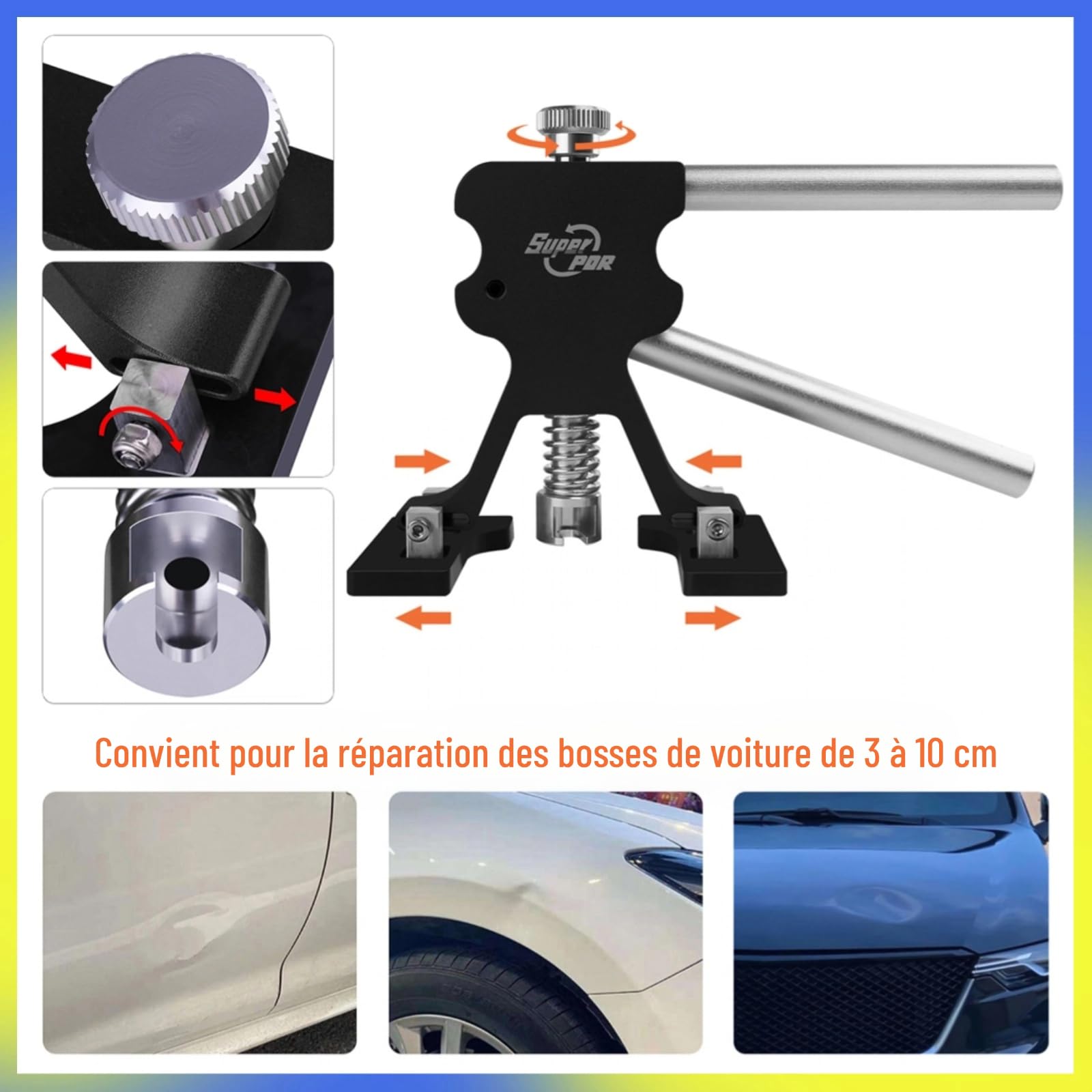 Super PDR

Convient pour la réparation des bosses de voiture de 3 à 10 cm