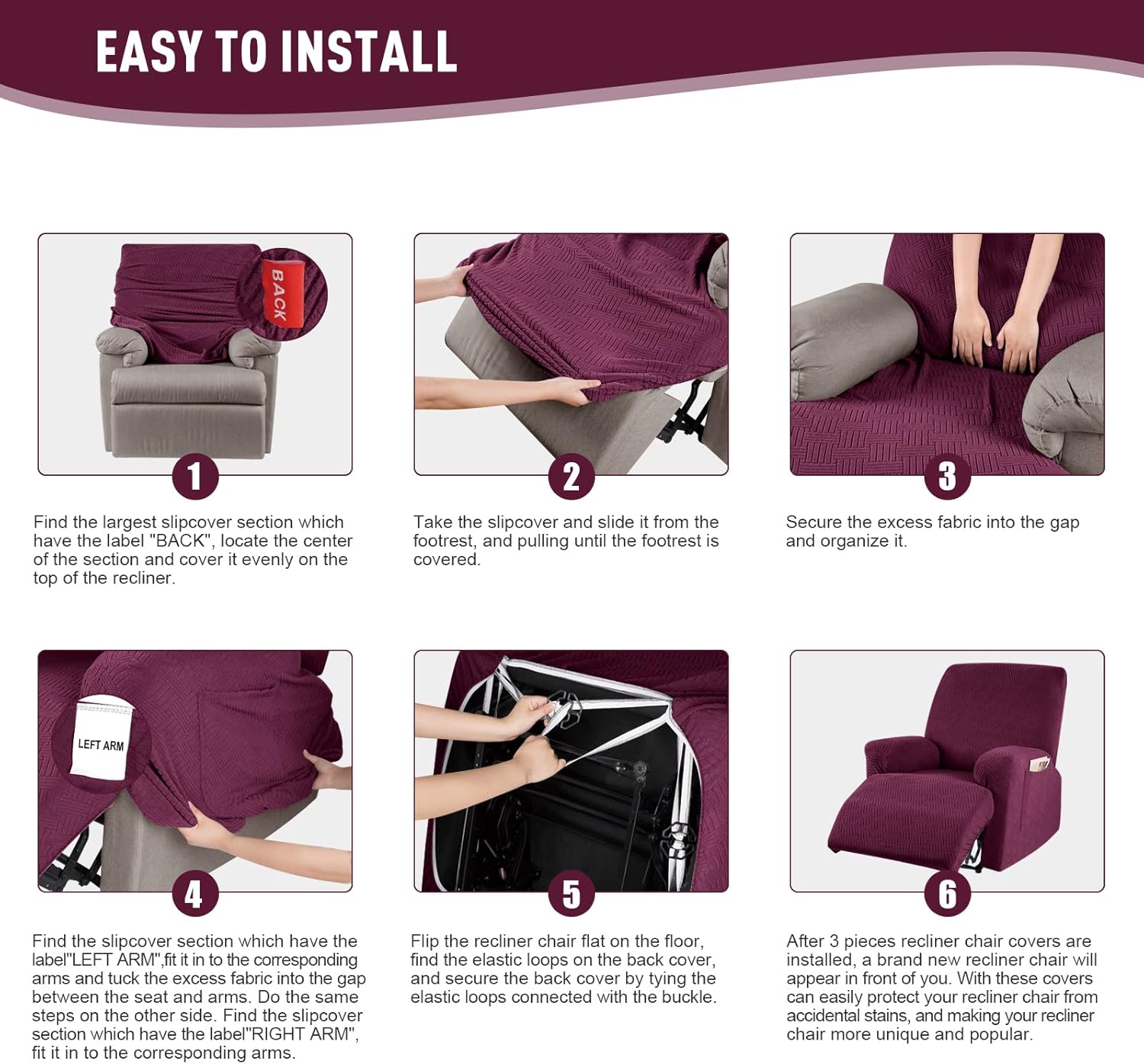 EASY TO INSTALL

BACK

1

Find the largest slipcover section which have the label "BACK", locate the center of the section and cover it evenly on the top of the recliner.

2

Take the slipcover and slide it from the footrest, and pulling until the footrest is covered.

3

Secure the excess fabric into the gap and organize it.

LEFT ARM

4

Find the slipcover section which have the label"LEFT ARM",fit it in to the corresponding arms and tuck the excess fabric into the gap between the seat and arms. Do the same steps on the other side. Find the slipcover section which have the label"RIGHT ARM", fit it in to the corresponding arms.

5

Flip the recliner chair flat on the floor, find the elastic loops on the back cover, and secure the back cover by tying the elastic loops connected with the buckle.

6

After 3 pieces recliner chair covers are installed, a brand new recliner chair will appear in front of you. With these covers can easily protect your recliner chair from accidental stains, and making your recliner chair more unique and popular.