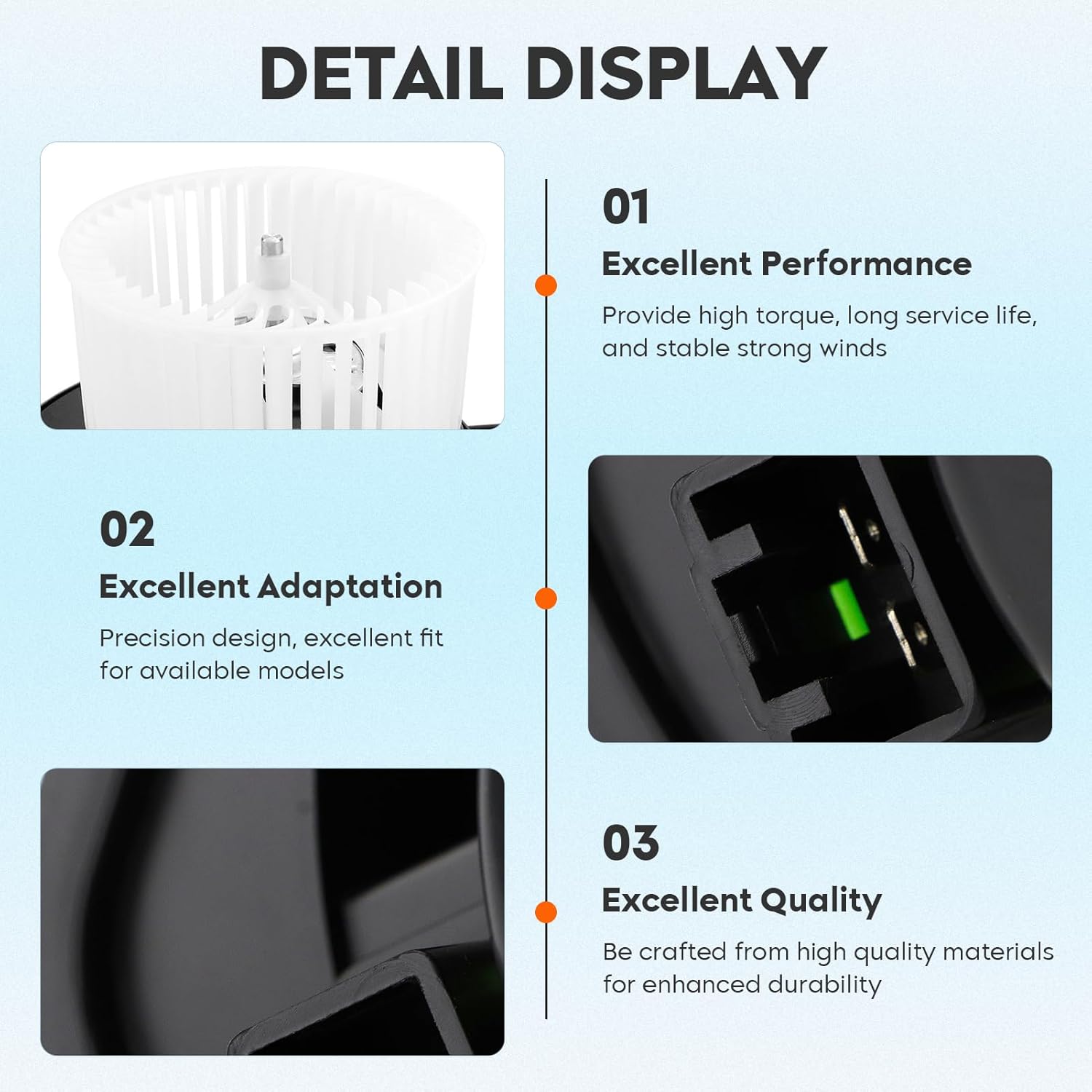 DETAIL DISPLAY

01

Excellent Performance

Provide high torque, long service life, and stable strong winds

02

Excellent Adaptation

Precision design, excellent fit for available models

03

Excellent Quality

Be crafted from high quality materials for enhanced durability