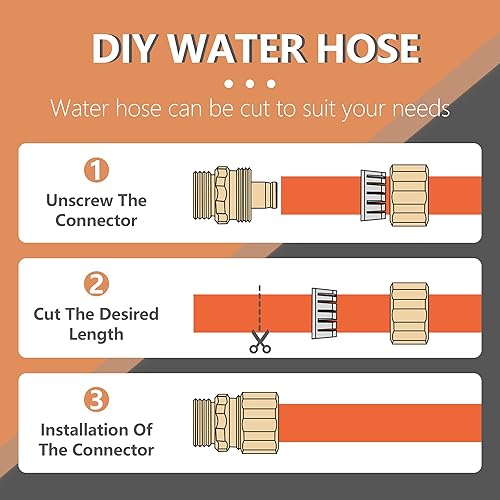 DIY WATER HOSE

Water hose can be cut to suit your needs

1
Unscrew The Connector

2
Cut The Desired Length

3
Installation Of The Connector