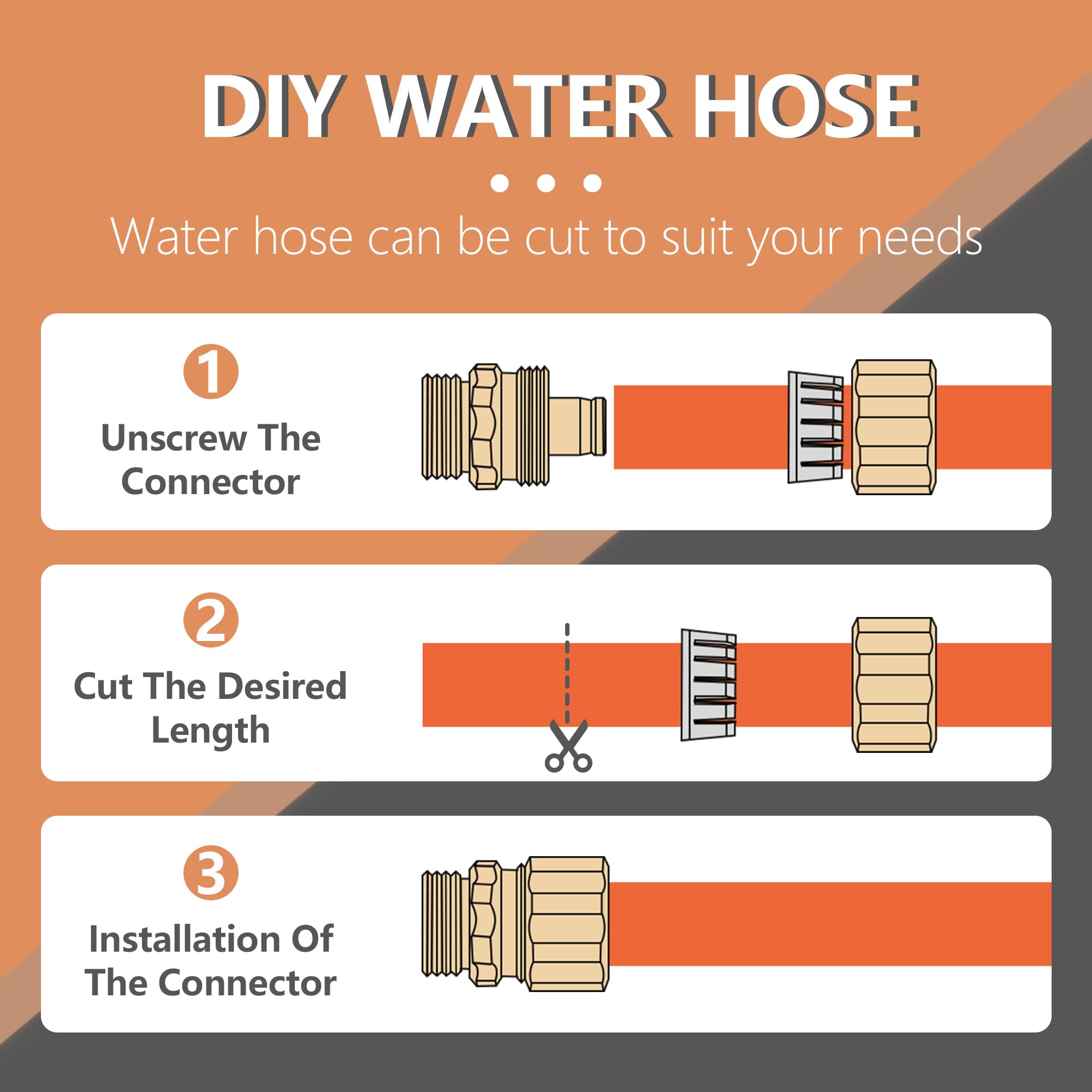 DIY WATER HOSE

Water hose can be cut to suit your needs

1
Unscrew The Connector

2
Cut The Desired Length

3
Installation Of The Connector