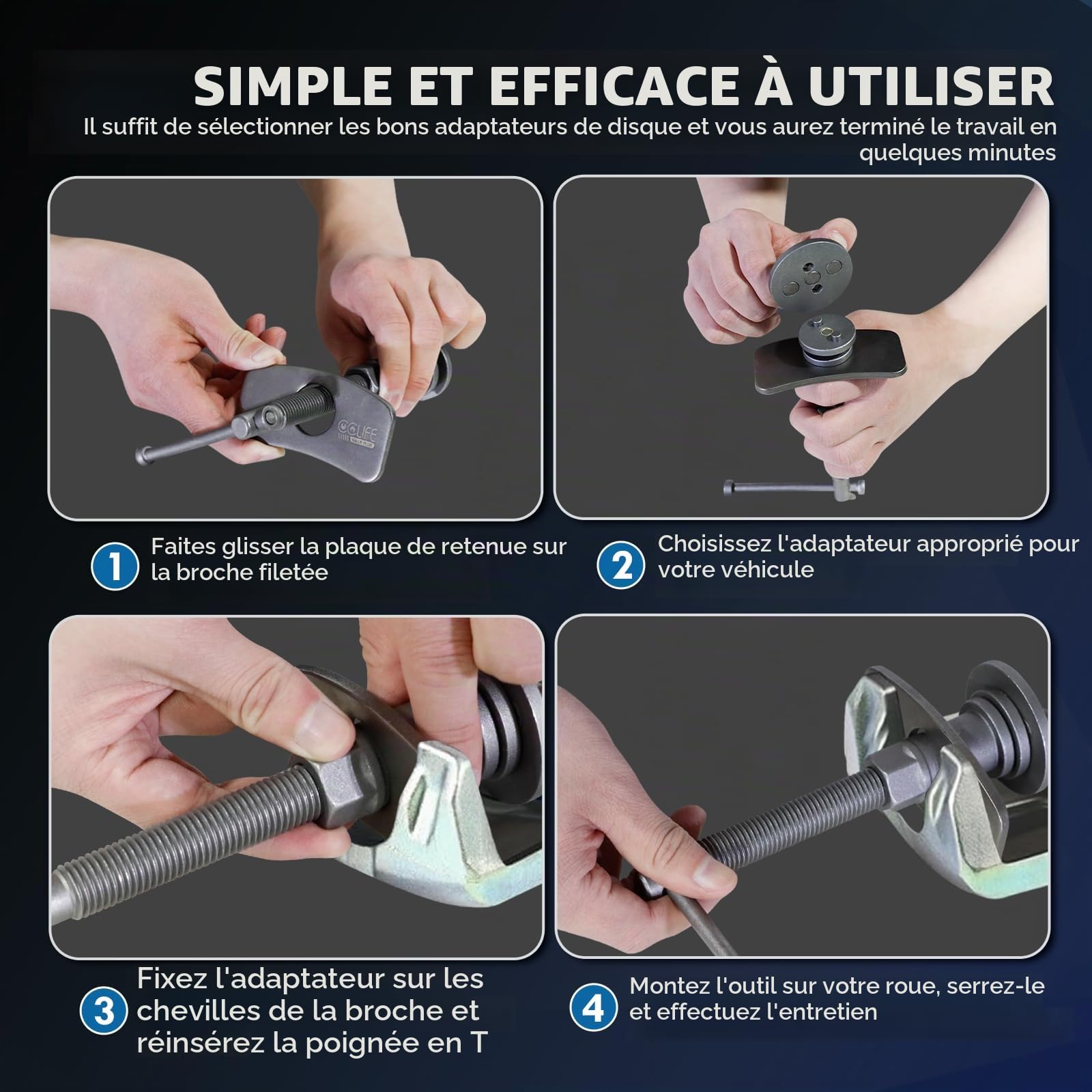 SIMPLE ET EFFICACE À UTILISER

Il suffit de sélectionner les bons adaptateurs de disque et vous aurez terminé le travail en quelques minutes

CCLIFE

1 Faites glisser la plaque de retenue sur la broche filetée

2 Choisissez l'adaptateur approprié pour votre véhicule

3 Fixez l'adaptateur sur les chevilles de la broche et réinsérez la poignée en T

4 Montez l'outil sur votre roue, serrez-le et effectuez l'entretien