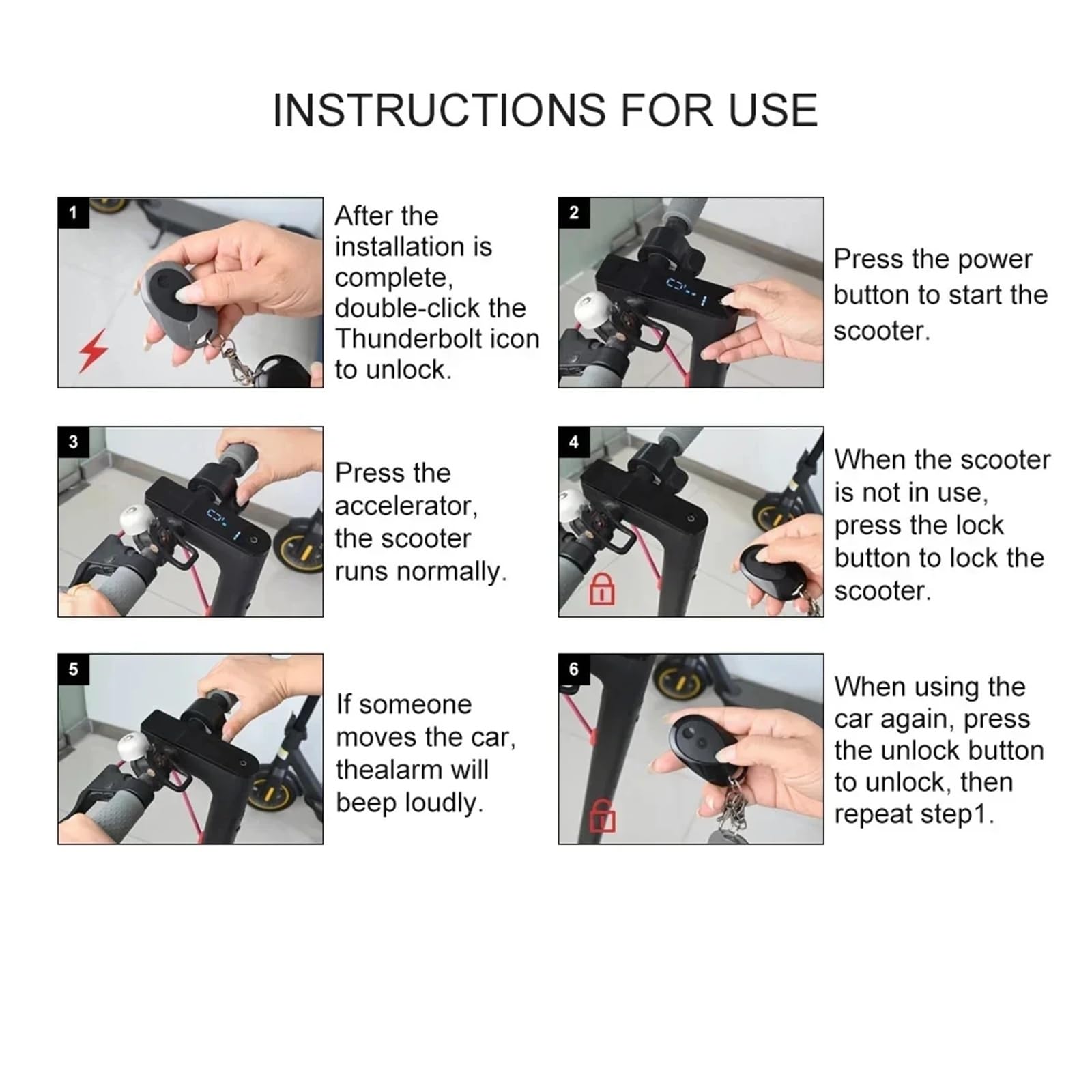 INSTRUCTIONS FOR USE

1

After the installation is complete, double-click the Thunderbolt icon to unlock.

2

Press the power button to start the scooter.

3

Press the accelerator, the scooter runs normally.

4

When the scooter is not in use, press the lock button to lock the scooter.

5

If someone moves the car, thealarm will beep loudly.

6

When using the car again, press the unlock button to unlock, then repeat step1.