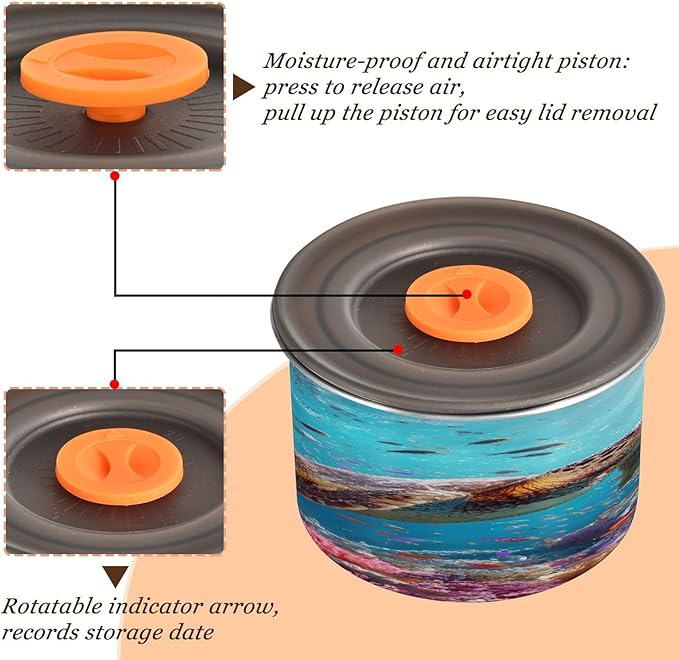 Moisture-proof and airtight piston:
press to release air,
pull up the piston for easy lid removal

Rotatable indicator arrow,
records storage date