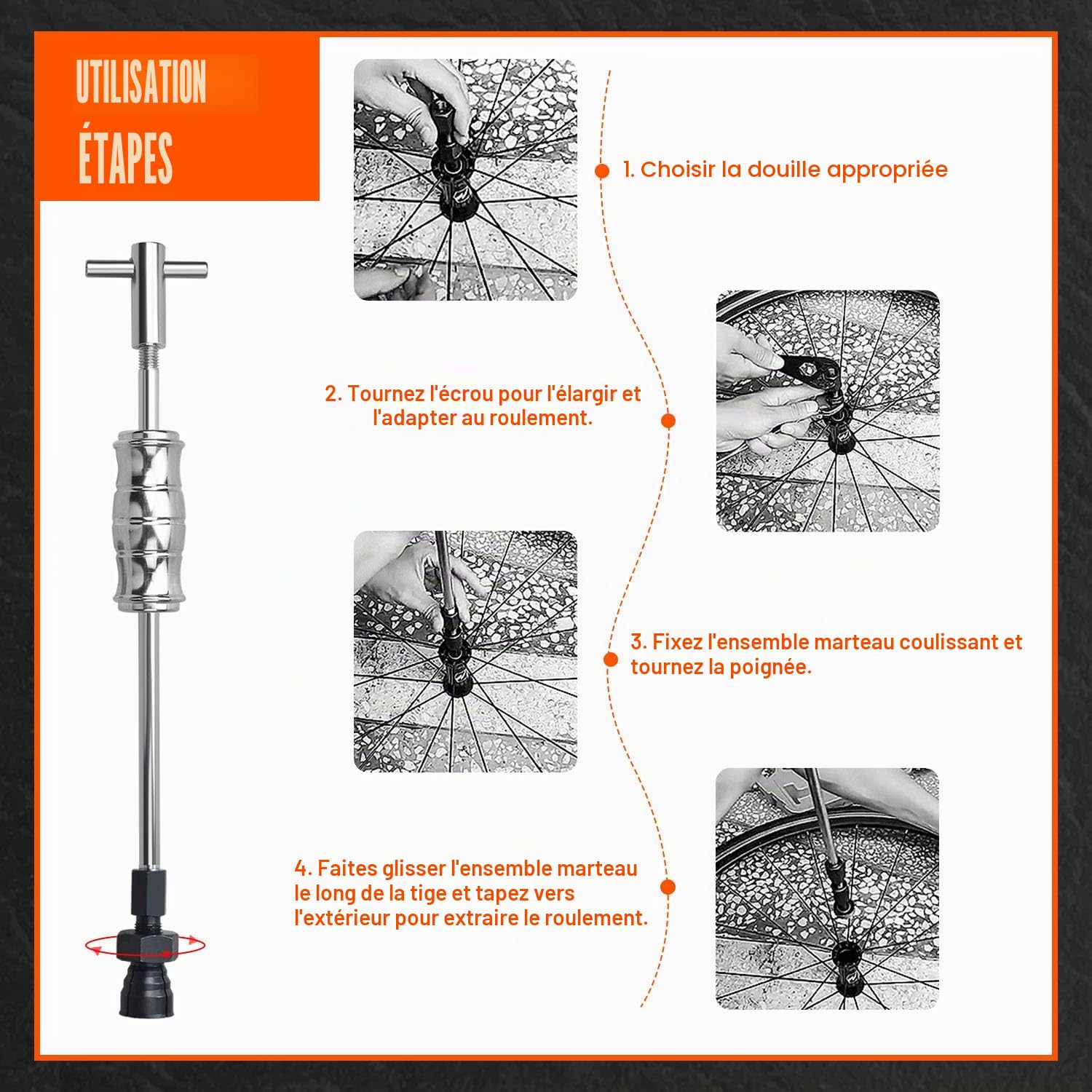 UTILISATION ÉTAPES

1. Choisir la douille appropriée

2. Tournez l'écrou pour l'élargir et l'adapter au roulement.

3. Fixez l'ensemble marteau coulissant et tournez la poignée.

4. Faites glisser l'ensemble marteau le long de la tige et tapez vers l'extérieur pour extraire le roulement.