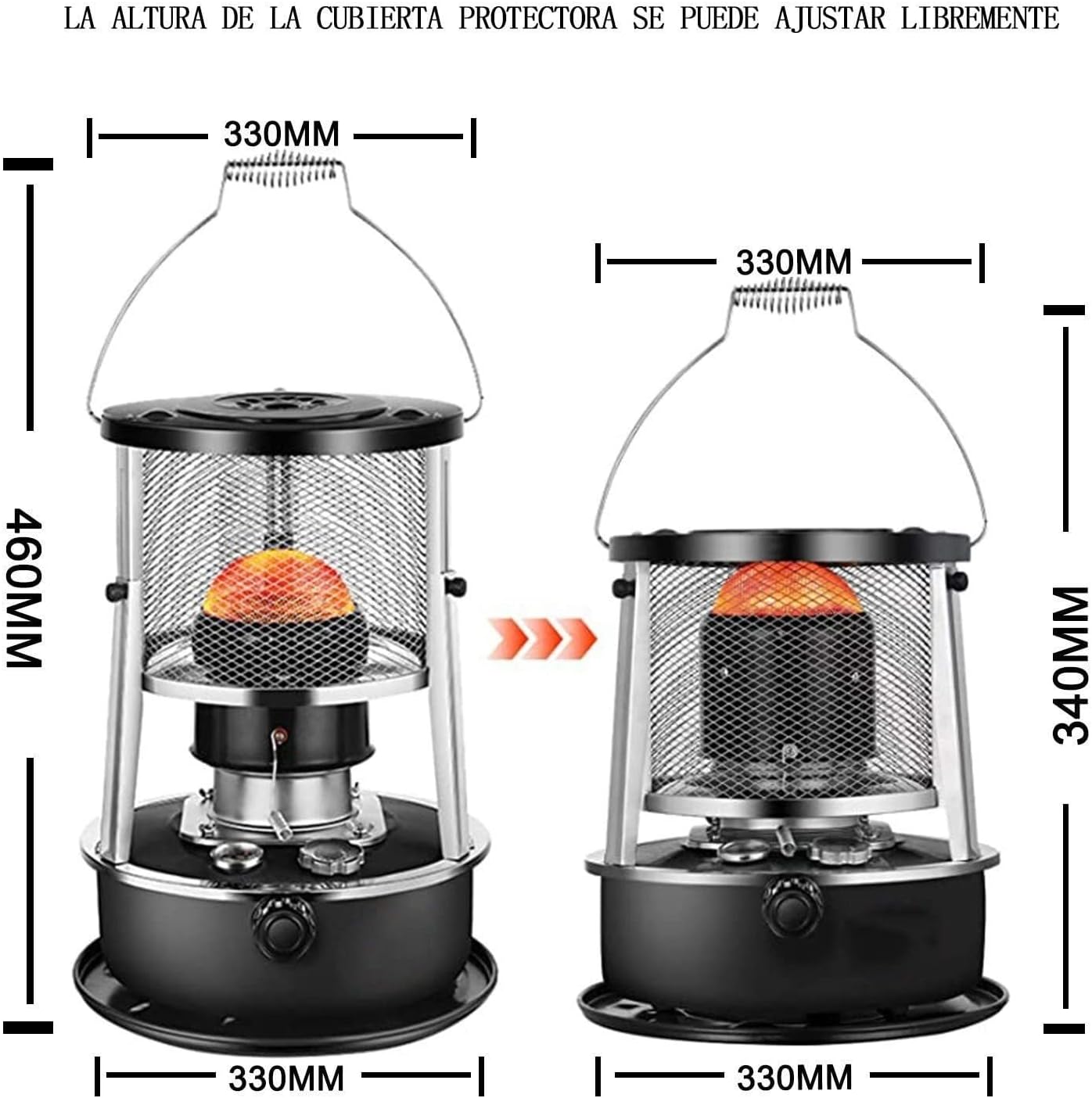 LA ALTURA DE LA CUBIERTA PROTECTORA SE PUEDE AJUSTAR LIBREMENTE

330MM

460MM

330MM

330MM

340MM

330MM