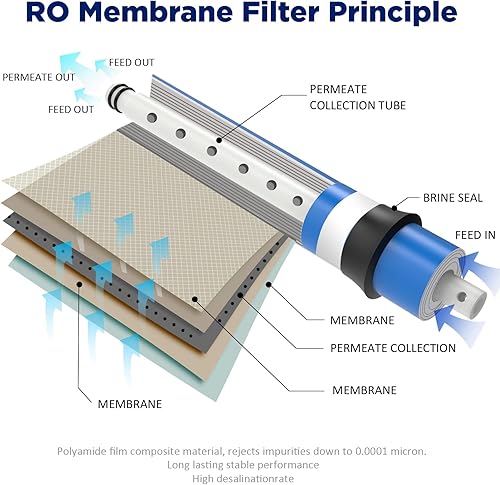 RO Membrane Filter Principle

FEED OUT

PERMEATE OUT

FEED OUT

PERMEATE COLLECTION TUBE

BRINE SEAL

FEED IN

MEMBRANE

PERMEATE COLLECTION

MEMBRANE

MEMBRANE

Polyamide film composite material, rejects impurities down to 0.0001 micron.
Long lasting stable performance
High desalinationrate