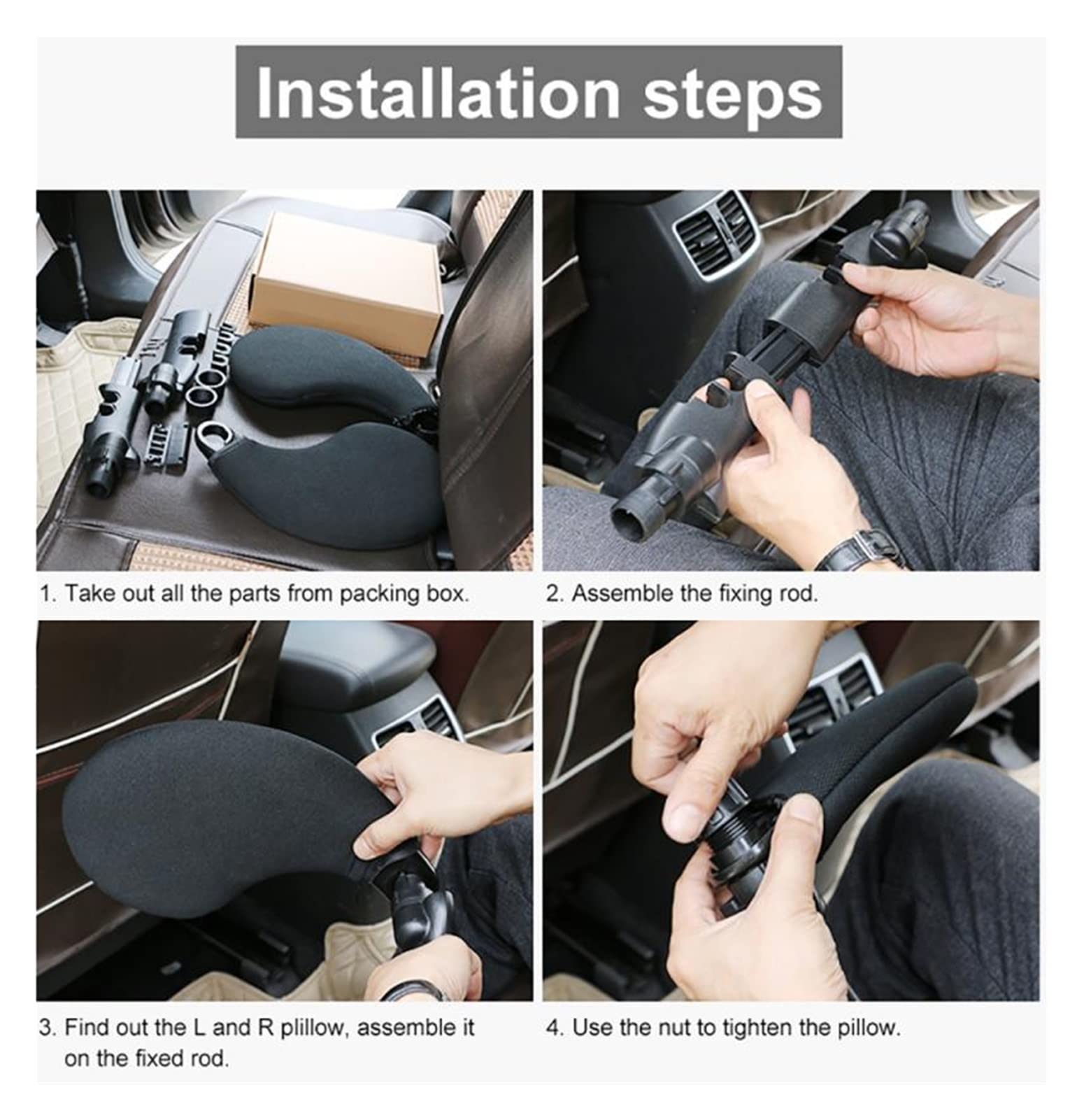 Installation steps

1. Take out all the parts from packing box.

2. Assemble the fixing rod.

3. Find out the L and R plillow, assemble it on the fixed rod.

4. Use the nut to tighten the pillow.