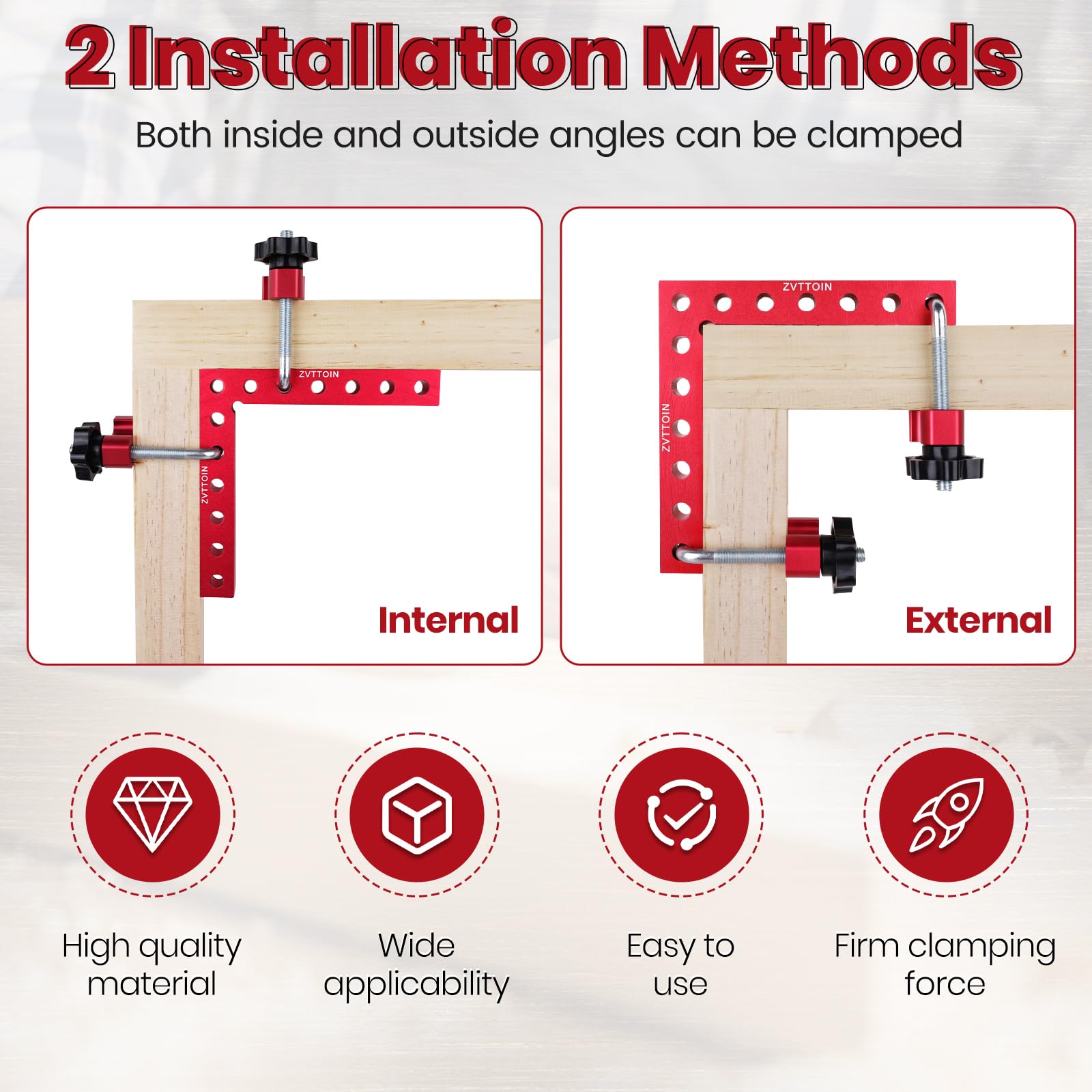 2 Installation Methods

Both inside and outside angles can be clamped

ZVTTOIN

ZVTTOIN

Internal

ZVTTOIN

ZVTTOIN

External

High quality material

Wide applicability

Easy to use

Firm clamping force