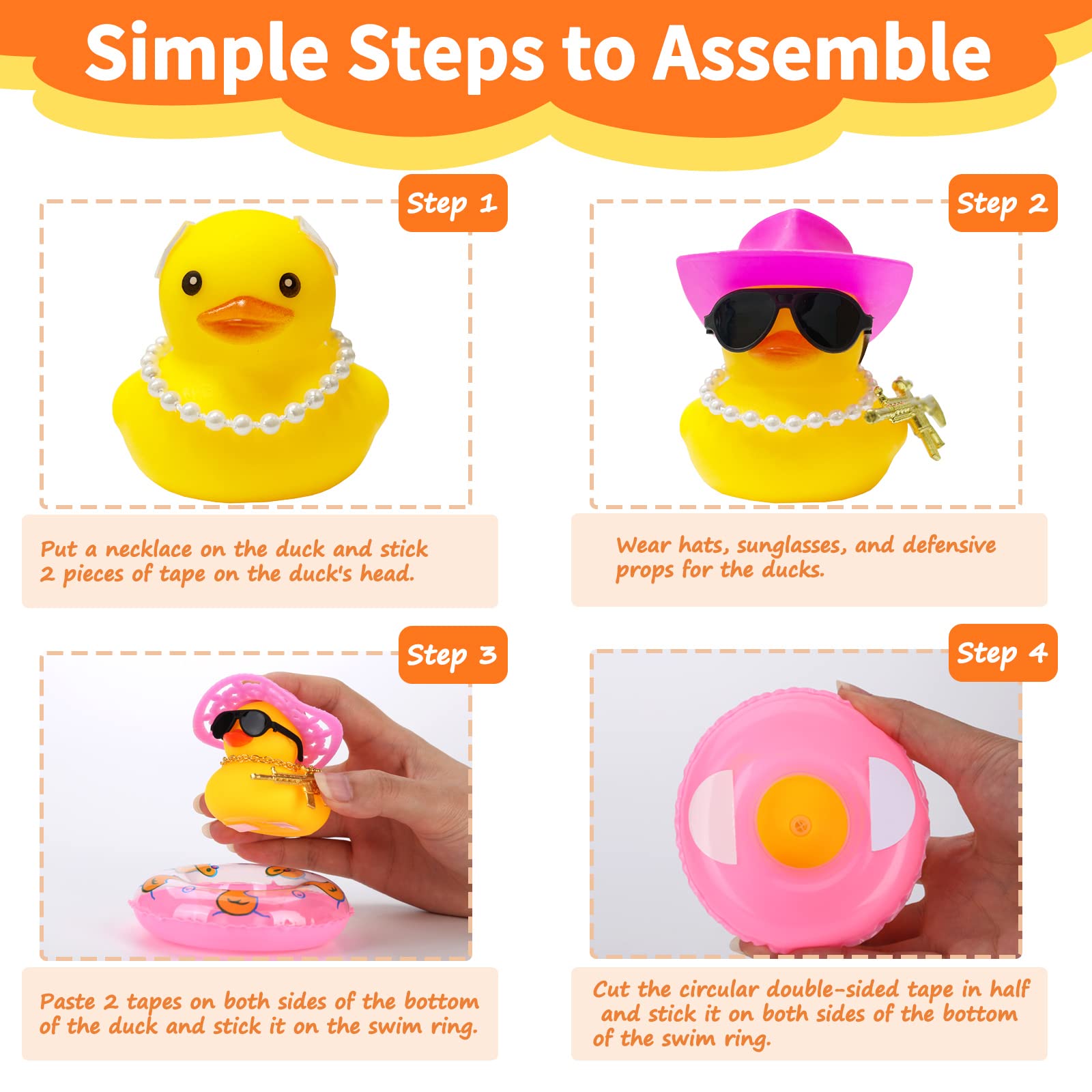 Simple Steps to Assemble

Step 1

Put a necklace on the duck and stick 2 pieces of tape on the duck's head.

Step 2

Wear hats, sunglasses, and defensive props for the ducks.

Step 3

Paste 2 tapes on both sides of the bottom of the duck and stick it on the swim ring.

Step 4

Cut the circular double-sided tape in half and stick it on both sides of the bottom of the swim ring.