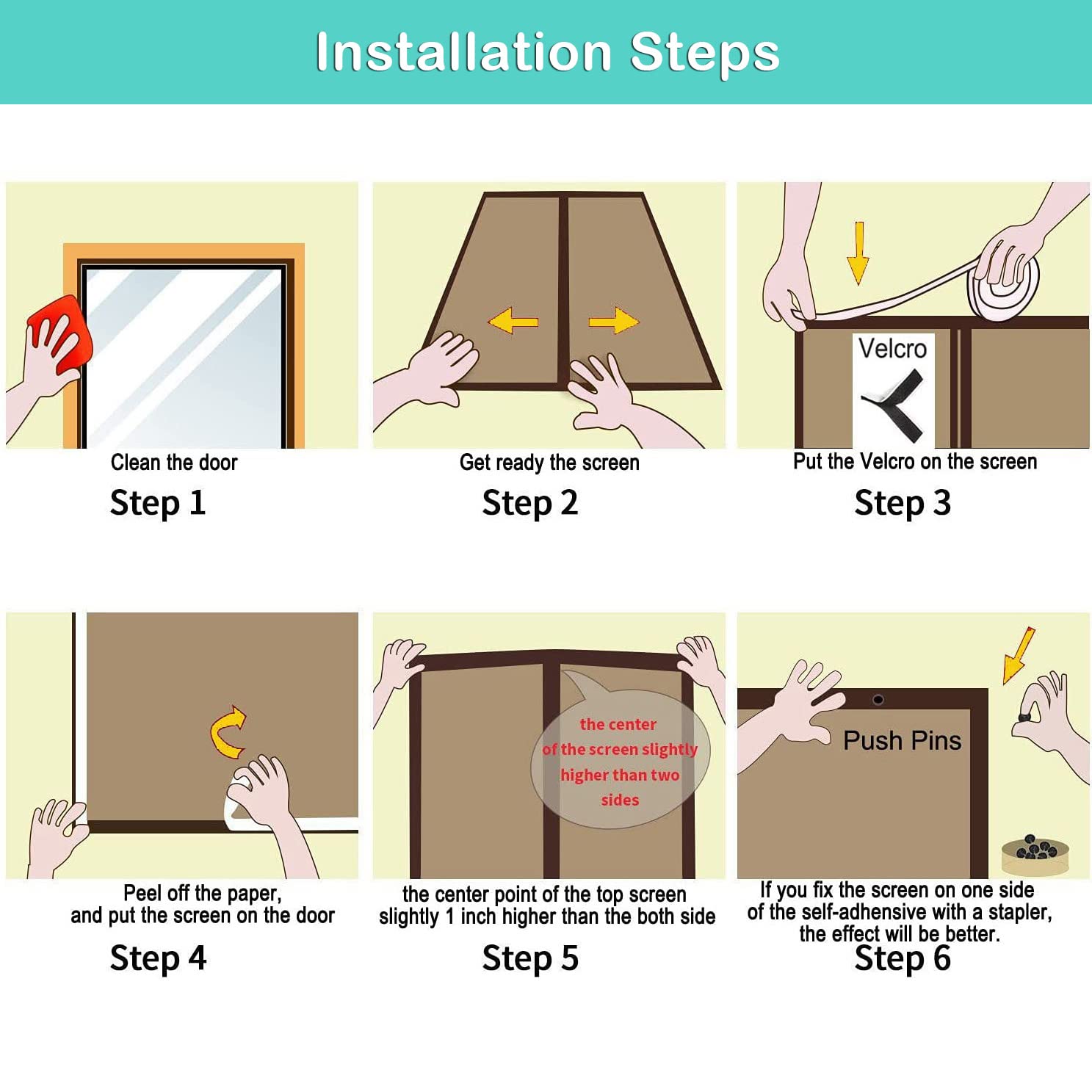 Installation Steps

Clean the door

Step 1

Get ready the screen

Step 2

Velcro

Put the Velcro on the screen

Step 3

Peel off the paper, and put the screen on the door

Step 4

the center of the screen slightly higher than two sides

the center point of the top screen slightly 1 inch higher than the both side

Step 5

Push Pins

If you fix the screen on one side of the self-adhensive with a stapler, the effect will be better.

Step 6