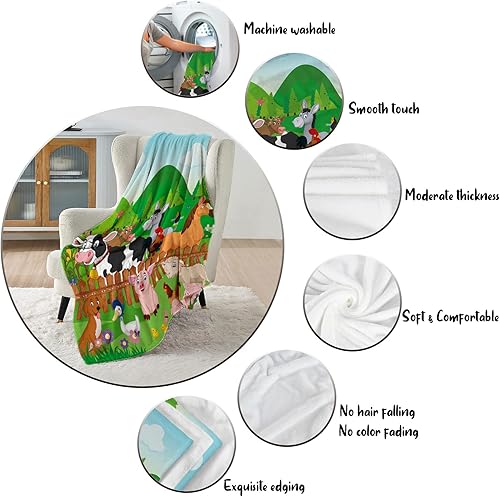 Machine washable

Smooth touch

Moderate thickness

Soft & Comfortable

No hair falling
No color fading

Exquisite edging