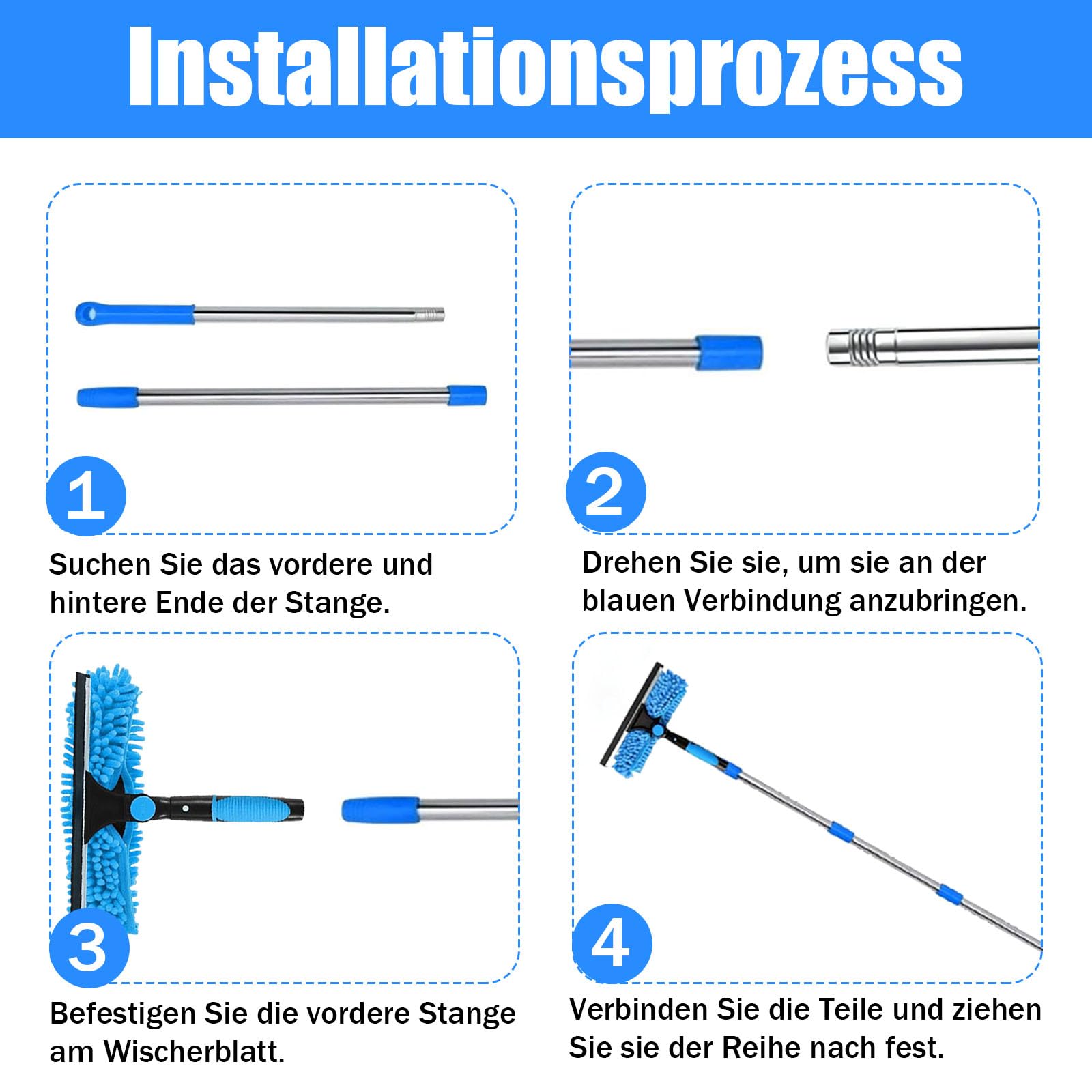 Installationsprozess

1

Suchen Sie das vordere und hintere Ende der Stange.

2

Drehen Sie sie, um sie an der blauen Verbindung anzubringen.

3

Befestigen Sie die vordere Stange am Wischerblatt.

4

Verbinden Sie die Teile und ziehen Sie sie der Reihe nach fest.