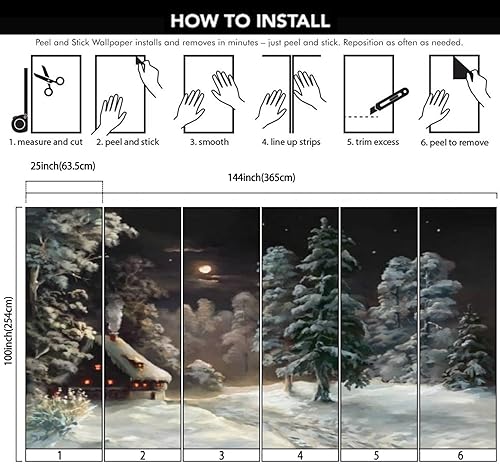 HOW TO INSTALL

Peel and Stick Wallpaper installs and removes in minutes – just peel and stick. Reposition as often as needed.

1. measure and cut
2. peel and stick
3. smooth
4. line up strips
5. trim excess
6. peel to remove

25inch(63.5cm)

144inch(365cm)

100inch(254cm)

1
2
3
4
5
6