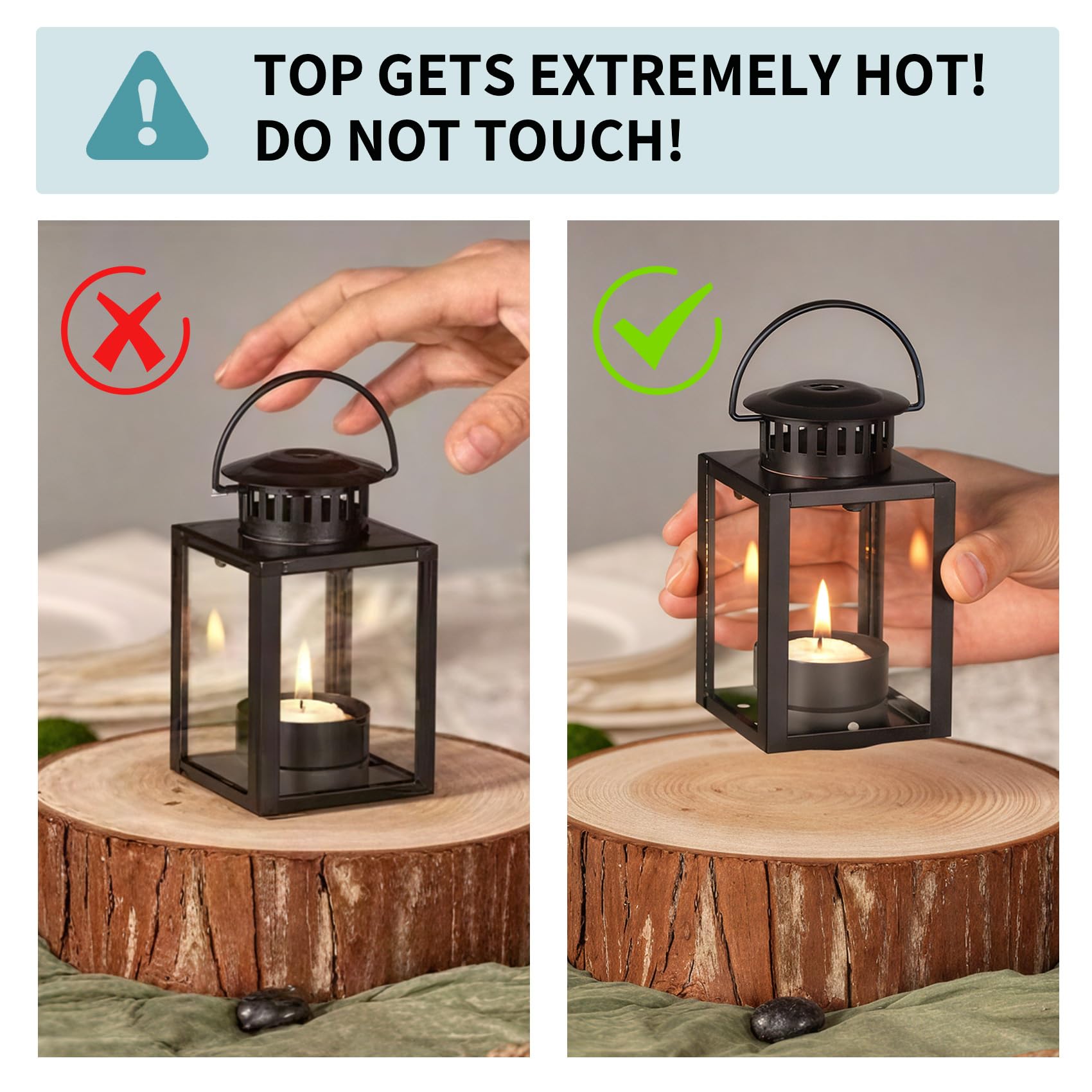 TOP GETS EXTREMELY HOT!
DO NOT TOUCH!