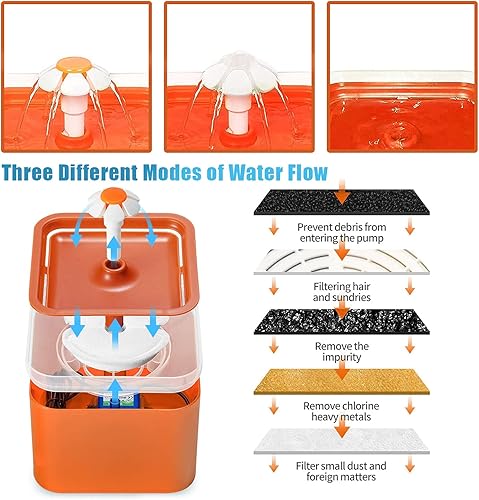 Three Different Modes of Water Flow

Prevent debris from entering the pump

Filtering hair and sundries

Remove the impurity

Remove chlorine heavy metals

Filter small dust and foreign matters