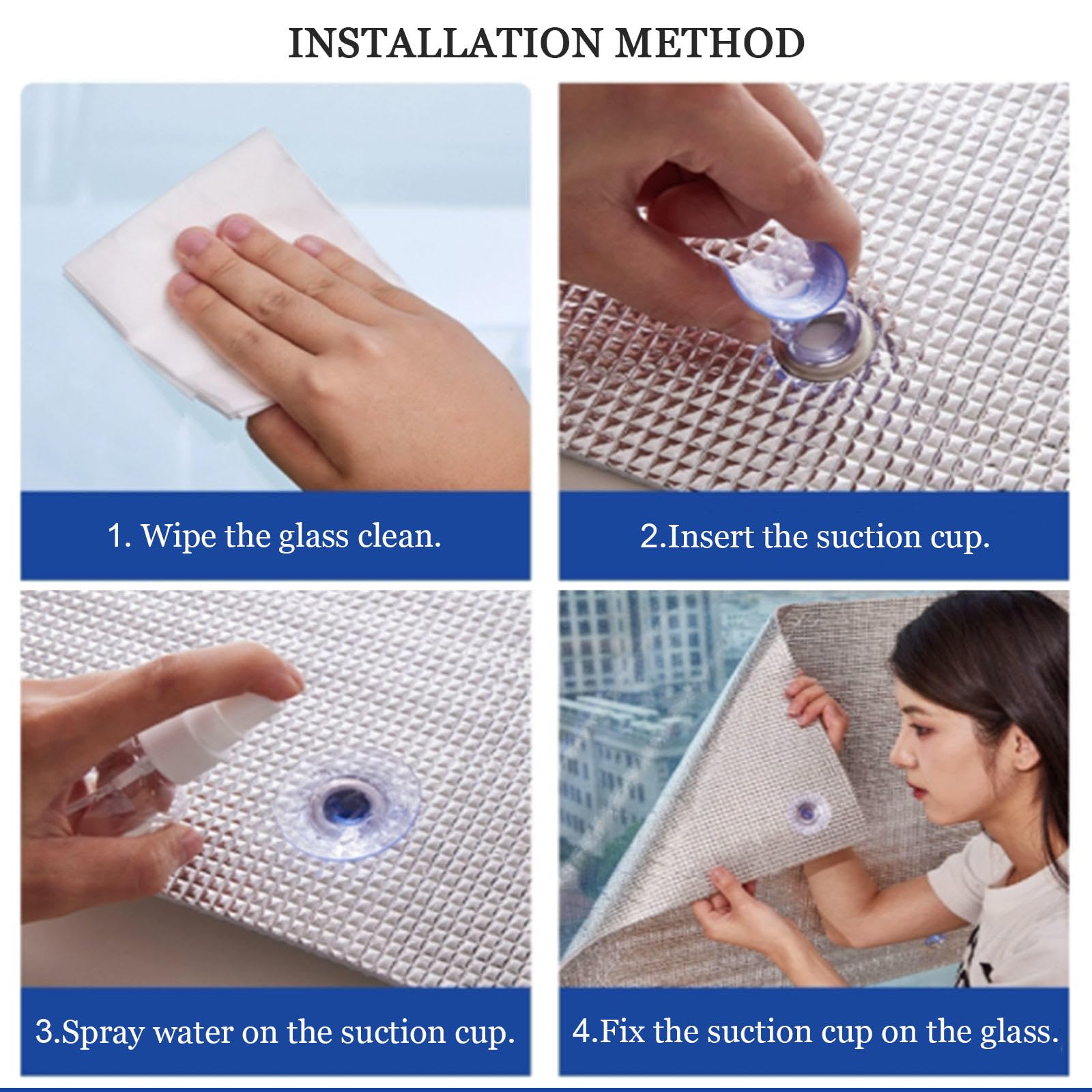 INSTALLATION METHOD

1. Wipe the glass clean.

2.Insert the suction cup.

3.Spray water on the suction cup.

4.Fix the suction cup on the glass.