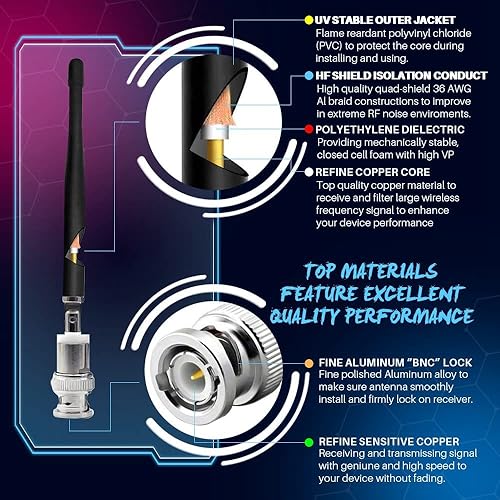 UV STABLE OUTER JACKET
Flame reardant polyvinyl chloride (PVC) to protect the core during installing and using.

HF SHIELD ISOLATION CONDUCT
High quality quad-shield 36 AWG Al braid constructions to improve in extreme RF noise enviroments.

POLYETHYLENE DIELECTRIC
Providing mechanically stable, closed cell foam with high VP

REFINE COPPER CORE
Top quality copper material to receive and filter large wireless frequency signal to enhance your device performance

TOP MATERIALS FEATURE EXCELLENT QUALITY PERFORMANCE

FINE ALUMINUM "BNC" LOCK
Fine polished Aluminum alloy to make sure antenna smoothly install and firmly lock on receiver.

REFINE SENSITIVE COPPER
Receiving and transmissing signal with geniune and high speed to your device without fading.