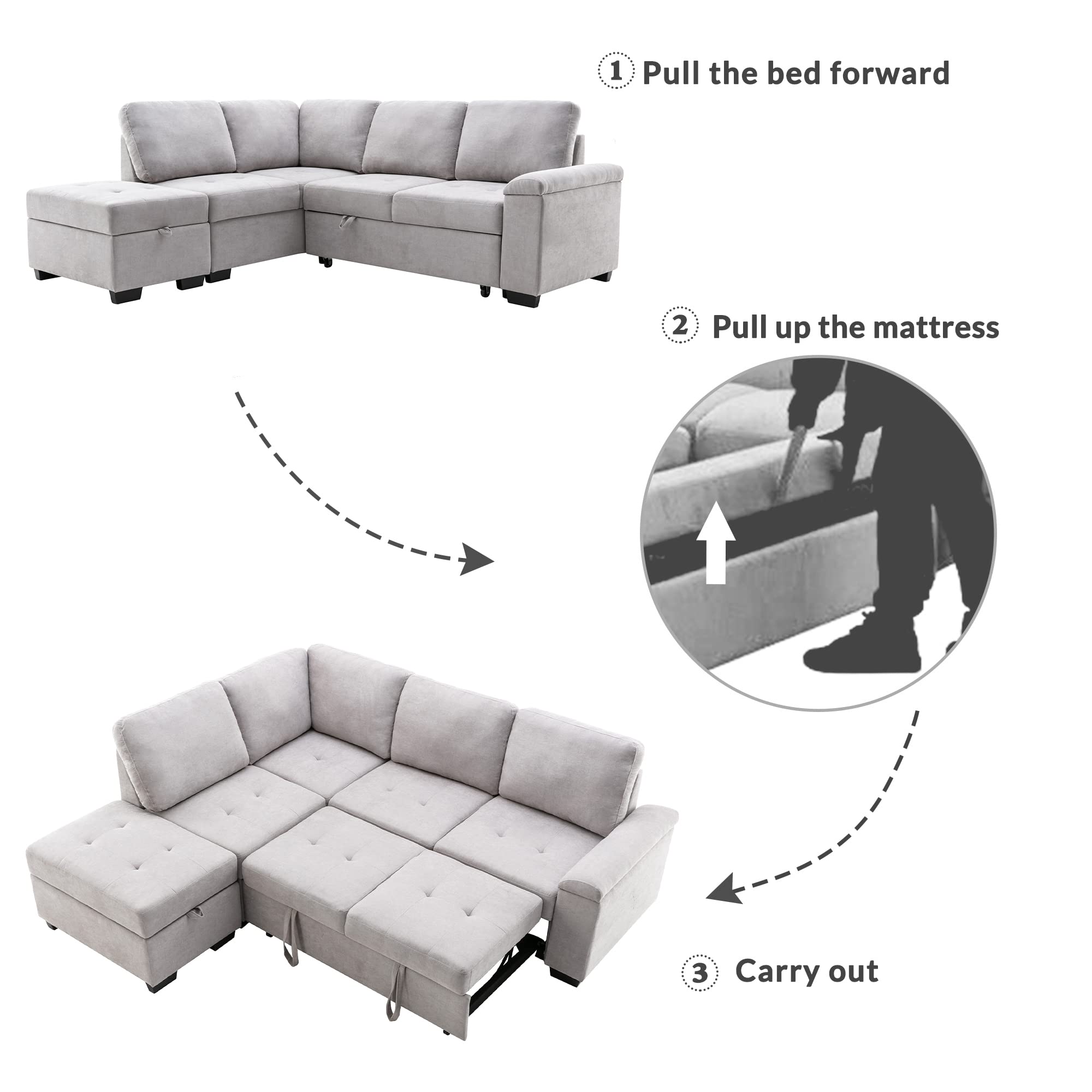 1 Pull the bed forward

2 Pull up the mattress

3 Carry out