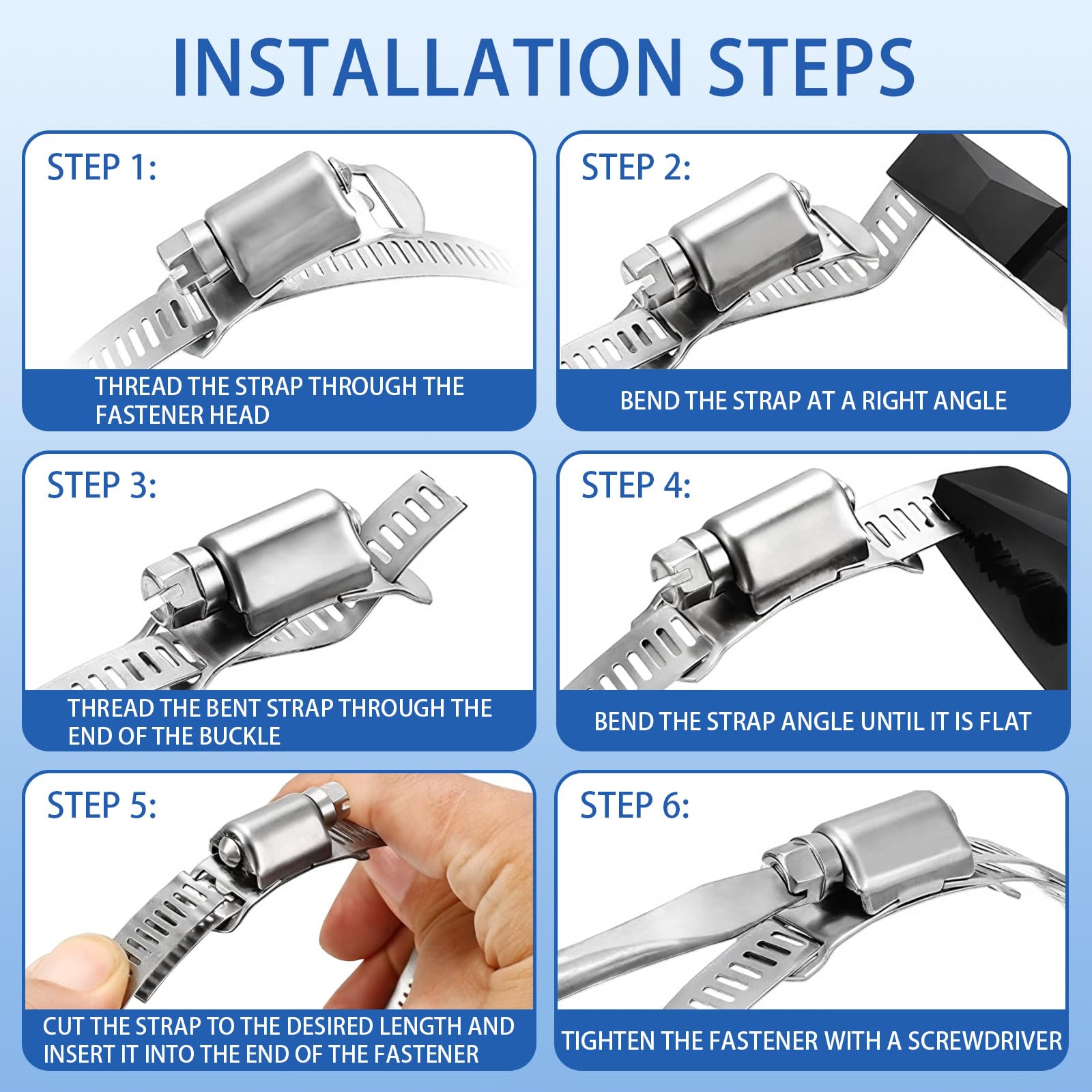 INSTALLATION STEPS

STEP 1:

THREAD THE STRAP THROUGH THE FASTENER HEAD

STEP 2:

BEND THE STRAP AT A RIGHT ANGLE

STEP 3:

THREAD THE BENT STRAP THROUGH THE END OF THE BUCKLE

STEP 4:

BEND THE STRAP ANGLE UNTIL IT IS FLAT

STEP 5:

CUT THE STRAP TO THE DESIRED LENGTH AND INSERT IT INTO THE END OF THE FASTENER

STEP 6:

TIGHTEN THE FASTENER WITH A SCREWDRIVER