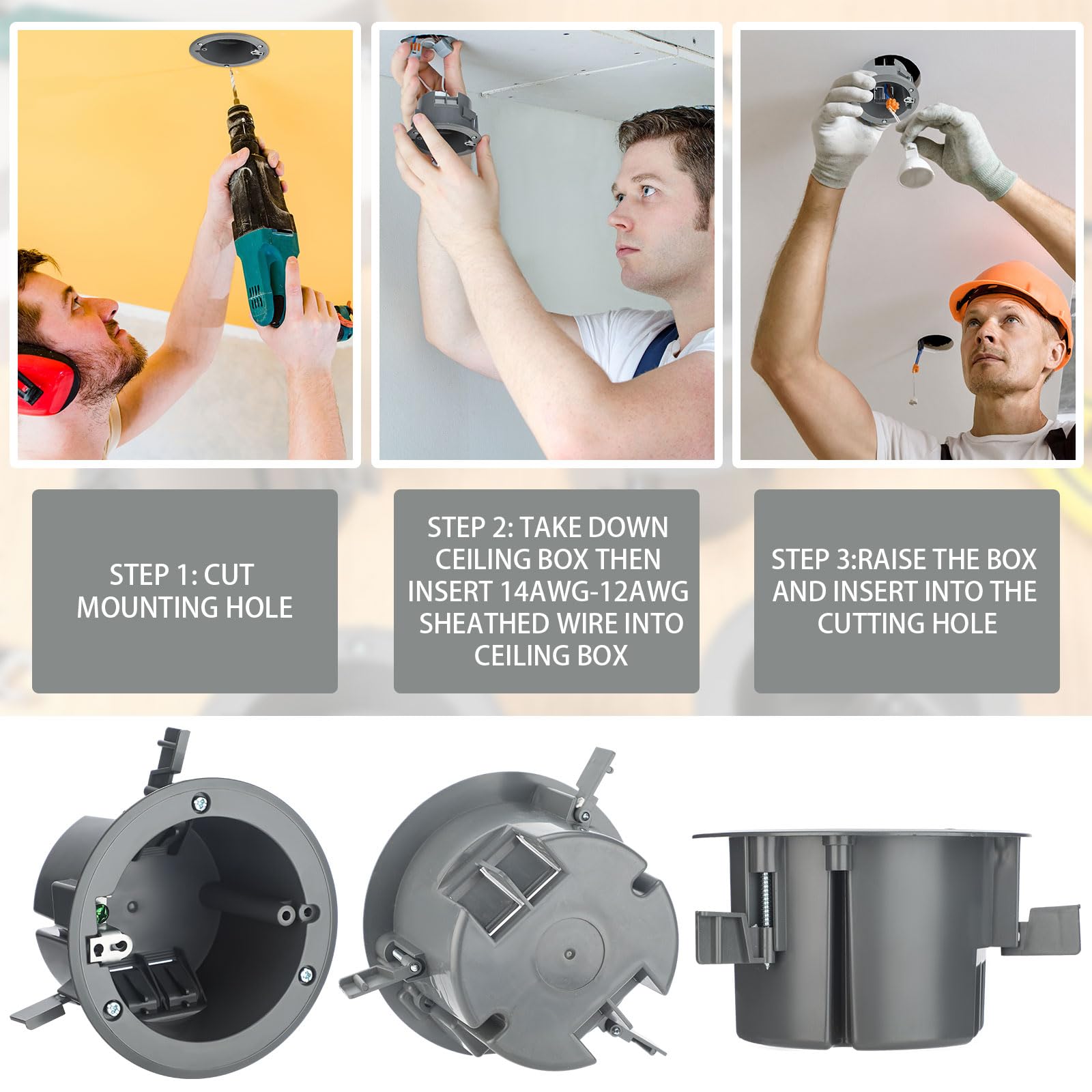 STEP 1: CUT MOUNTING HOLE

STEP 2: TAKE DOWN CEILING BOX THEN INSERT 14AWG-12AWG SHEATHED WIRE INTO CEILING BOX

STEP 3:RAISE THE BOX AND INSERT INTO THE CUTTING HOLE