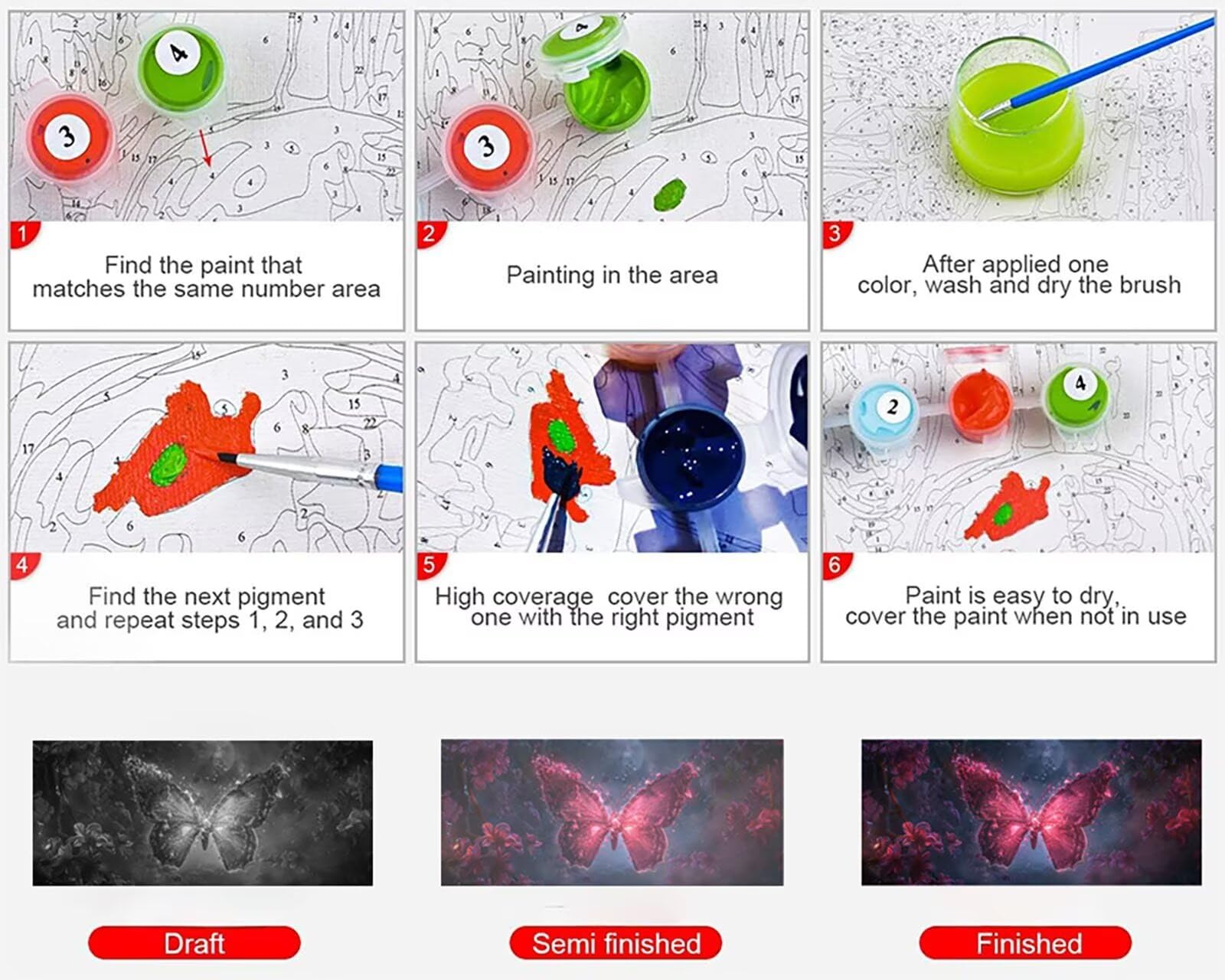 1
Find the paint that matches the same number area

2
Painting in the area

3
After applied one color, wash and dry the brush

4
Find the next pigment and repeat steps 1, 2, and 3

5
High coverage cover the wrong one with the right pigment

6
Paint is easy to dry, cover the paint when not in use

Draft

Semi finished

Finished