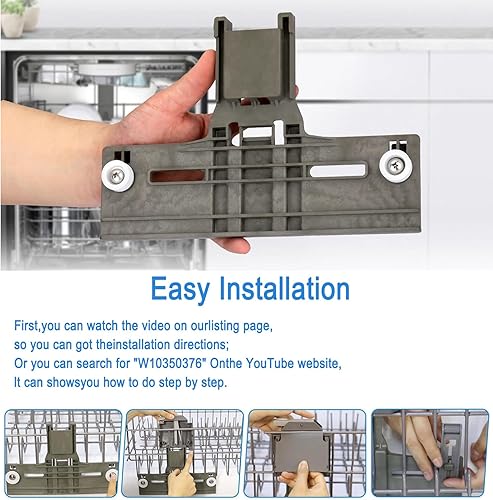 Easy Installation

First,you can watch the video on ourlisting page, so you can got theinstallation directions; Or you can search for "W10350376" Onthe YouTube website, It can showsyou how to do step by step.