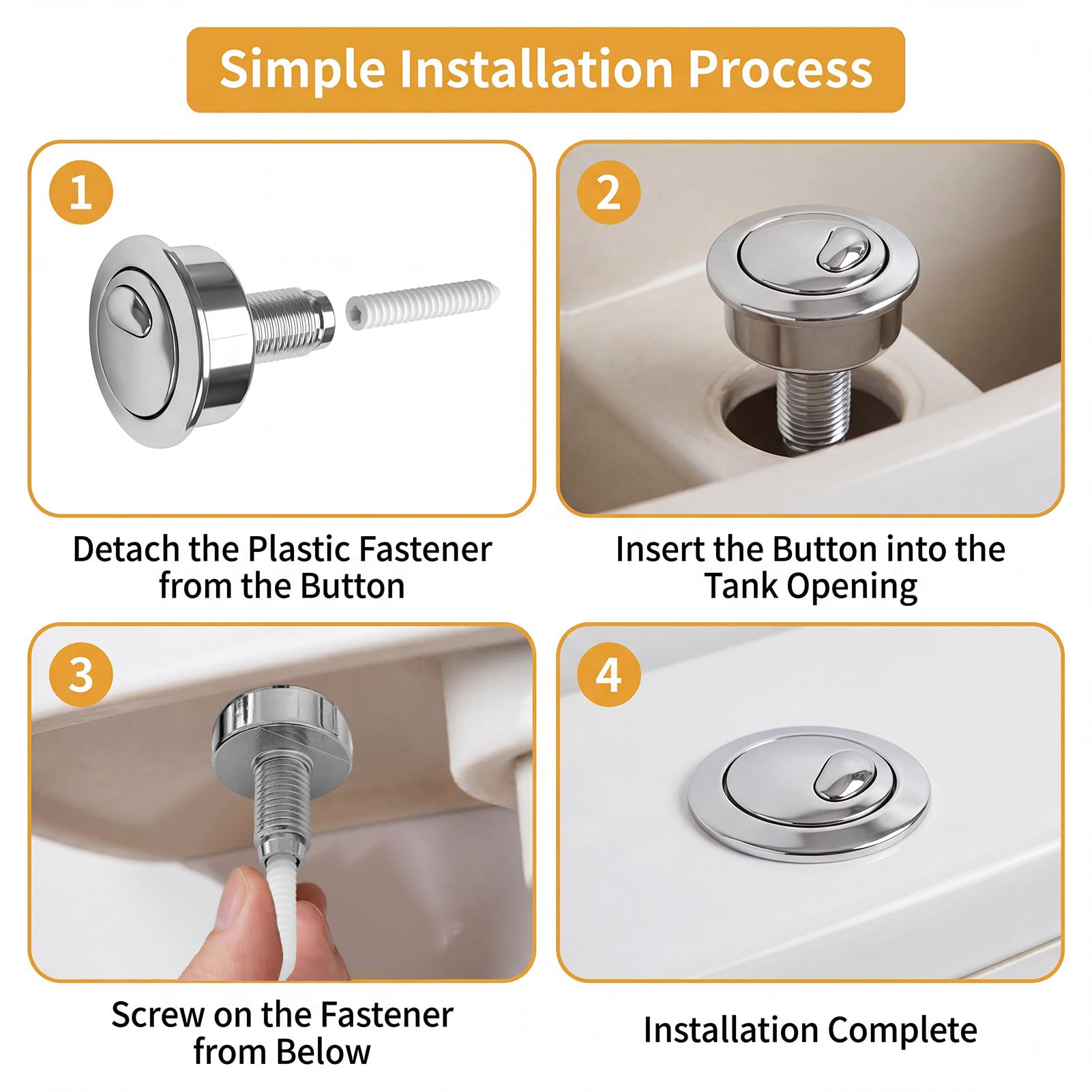 Simple Installation Process

1

Detach the Plastic Fastener from the Button

2

Insert the Button into the Tank Opening

3

Screw on the Fastener from Below

4

Installation Complete