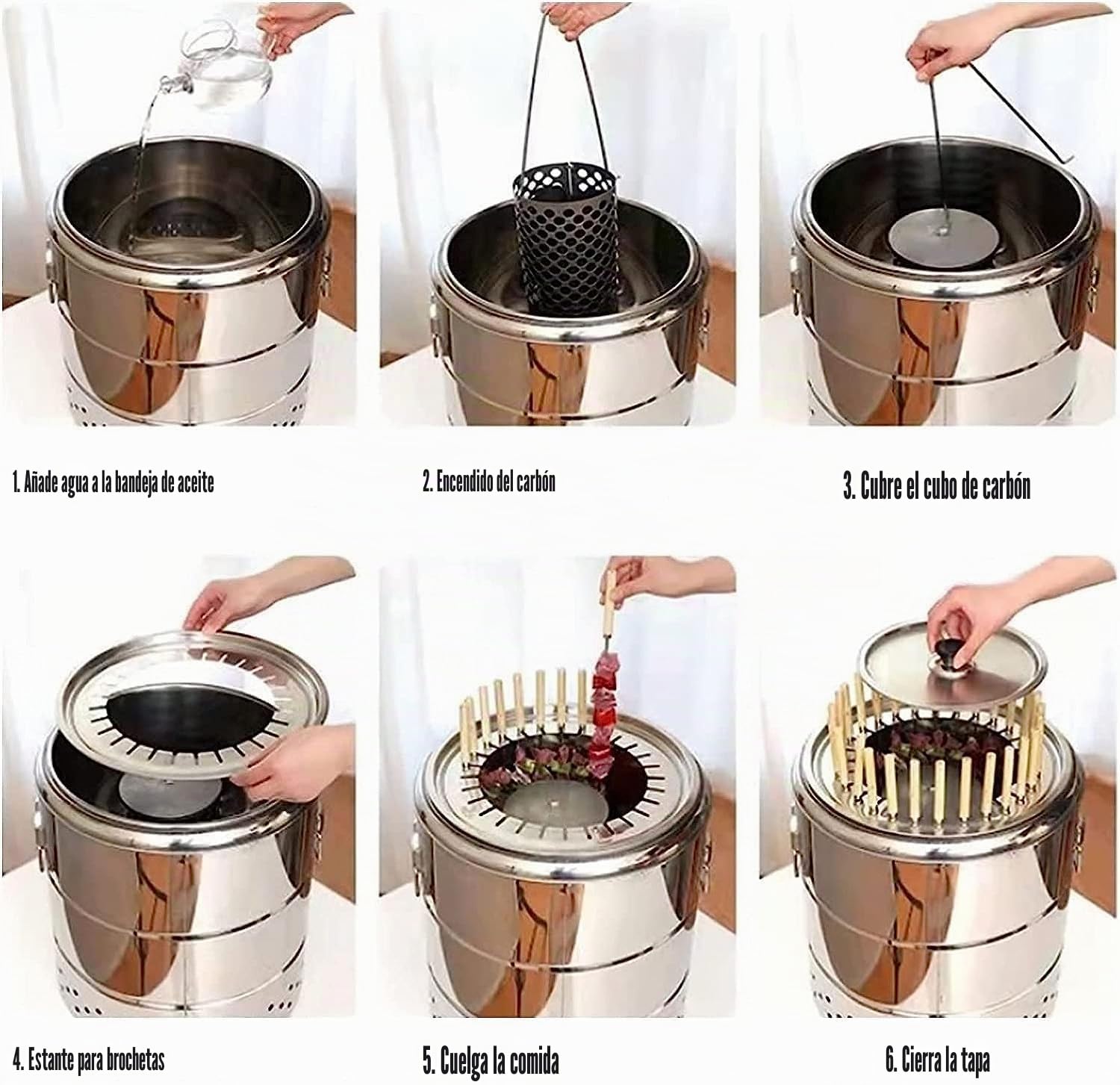 1. Añade agua a la bandeja de aceite

2. Encendido del carbón

3. Cubre el cubo de carbón

4. Estante para brochetas

5. Cuelga la comida

6. Cierra la tapa