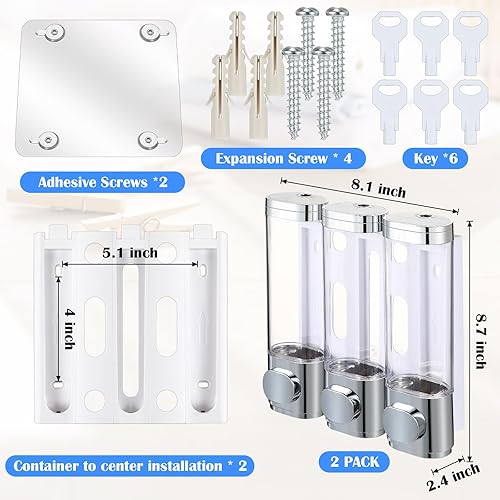 Expansion Screw * 4

Key *6

Adhesive Screws *2

8.1 inch

5.1 inch

4 inch

8.7 inch

Container to center installation * 2

2 PACK

2.4 inch