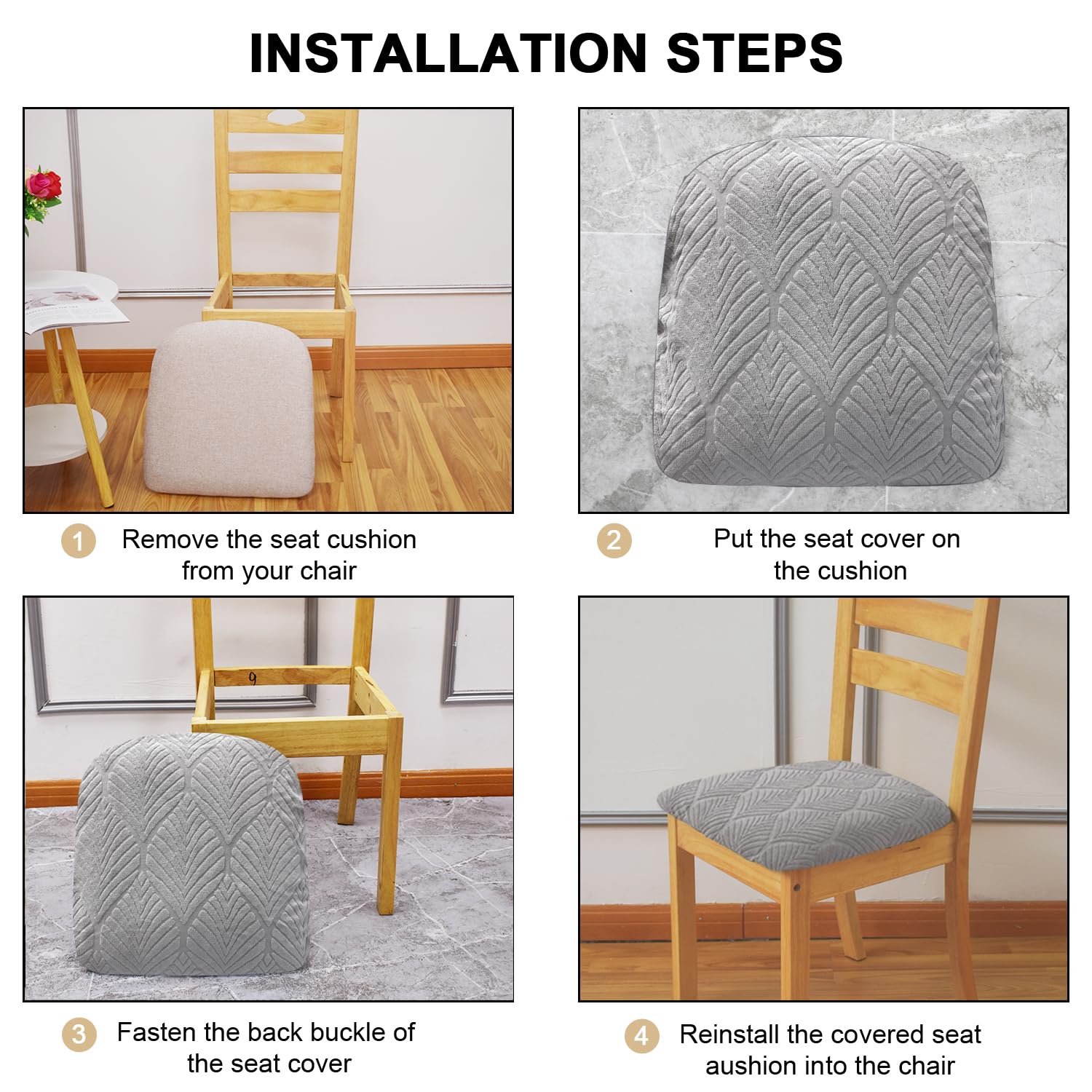 INSTALLATION STEPS

1 Remove the seat cushion from your chair

2 Put the seat cover on the cushion

9

3 Fasten the back buckle of the seat cover

4 Reinstall the covered seat aushion into the chair