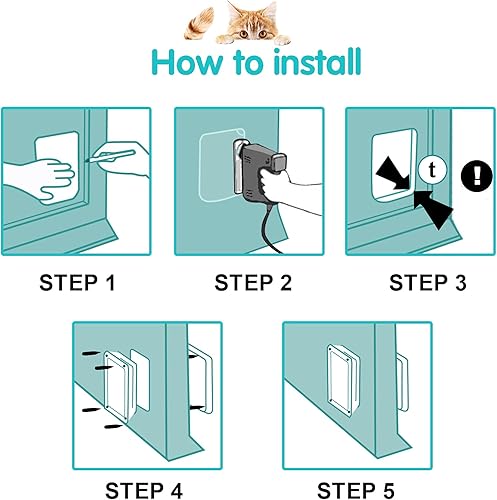 How to install

t

!

STEP 1

STEP 2

STEP 3

STEP 4

STEP 5