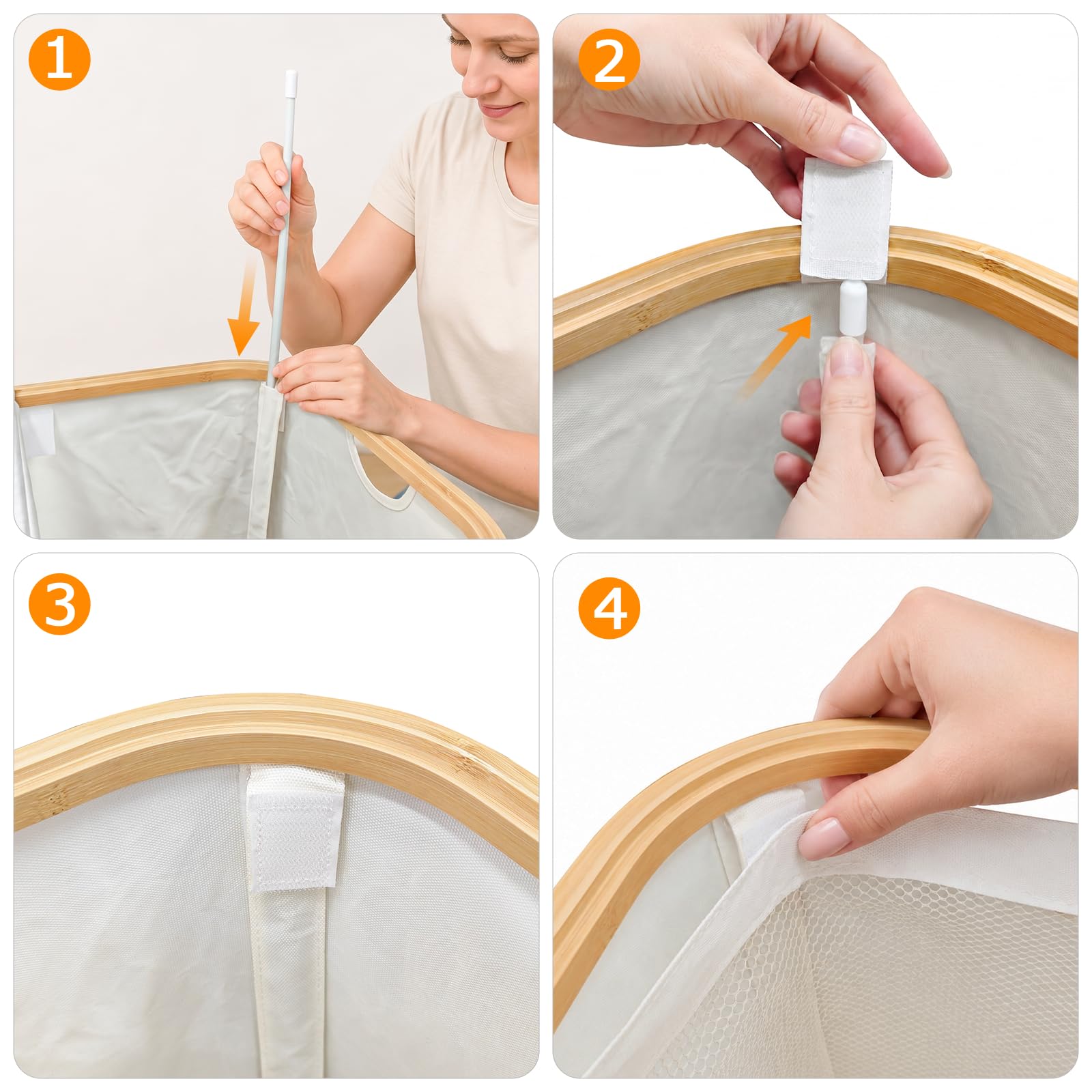 1

2

3

4