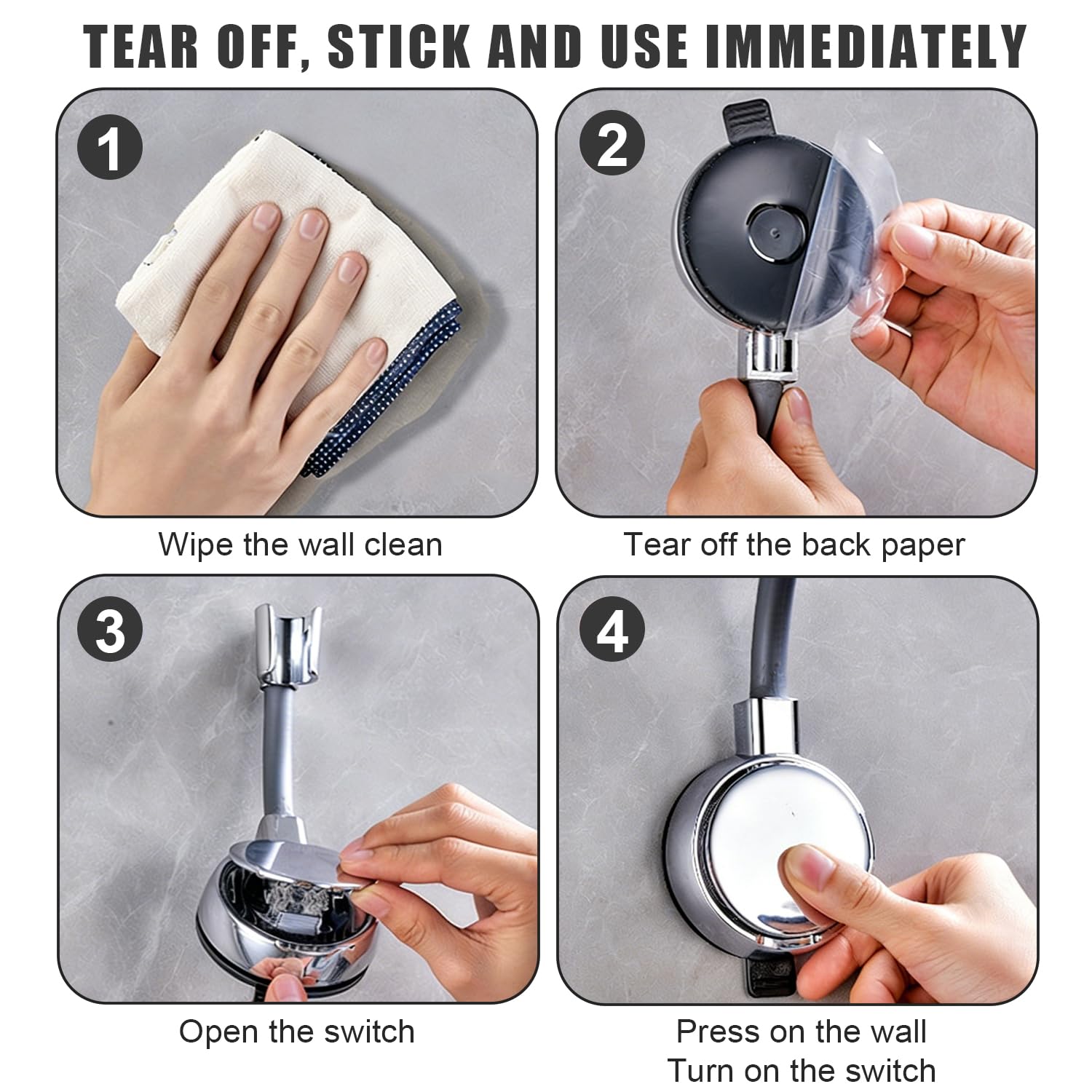 TEAR OFF, STICK AND USE IMMEDIATELY

1

Wipe the wall clean

2

Tear off the back paper

3

Open the switch

4

Press on the wall
Turn on the switch